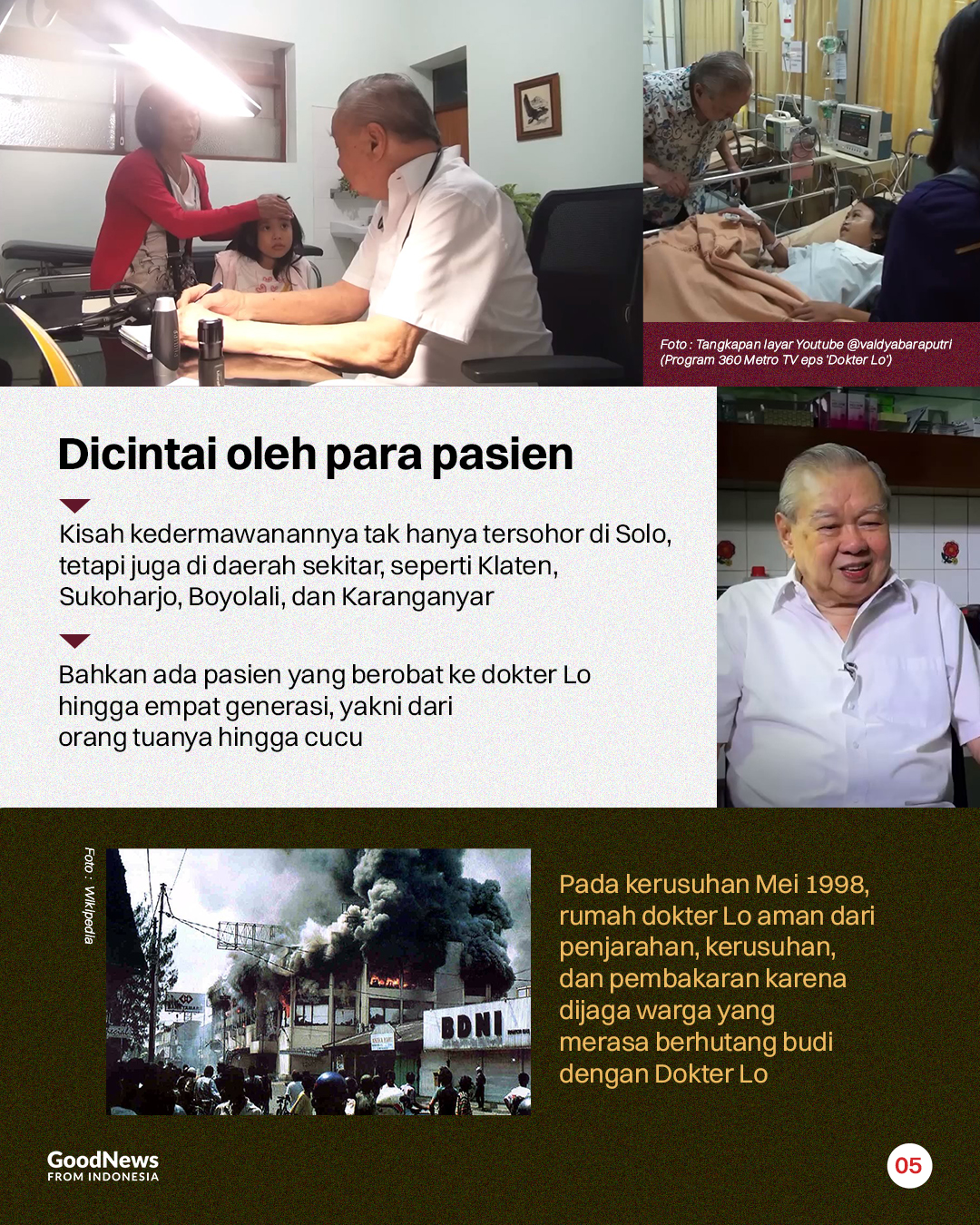 Foto : Tangkapan layar Youtube @valdyabaraputri (Program 360 Metro TV eps 'Dokter Lo')

Dicintai oleh para pasien

Kisah kedermawanannya tak hanya tersohor di Solo, tetapi juga di daerah sekitar, seperti Klaten, Sukoharjo, Boyolali, dan Karanganyar

Bahkan ada pasien yang berobat ke dokter Lo hingga empat generasi, yakni dari orang tuanya hingga cucu

Foto : Wikipedia

BDNI

Pada kerusuhan Mei 1998, rumah dokter Lo aman dari penjarahan, kerusuhan, dan pembakaran karena dijaga warga yang merasa berhutang budi dengan Dokter Lo

GoodNews FROM INDONESIA

05