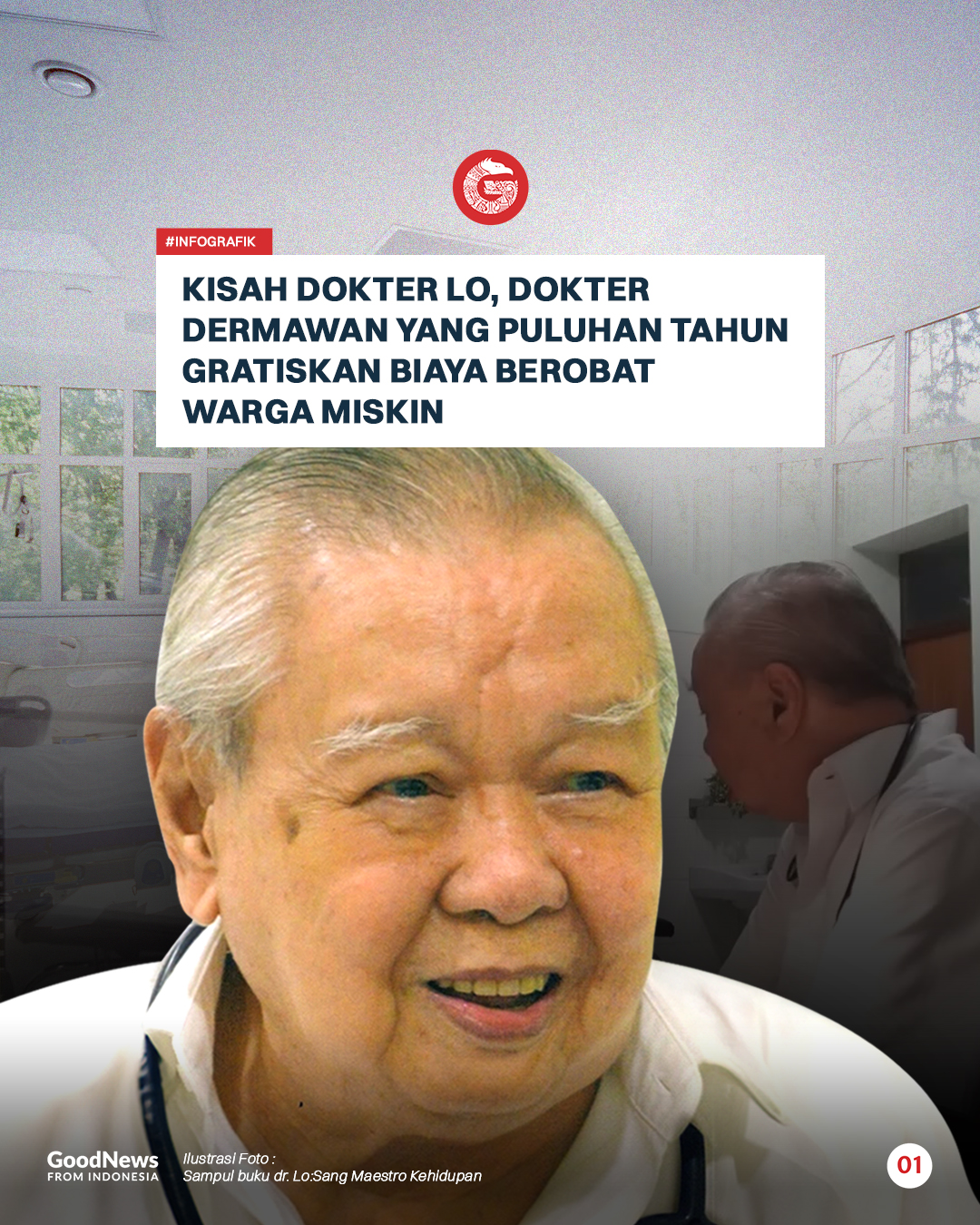 #INFOGRAFIK

KISAH DOKTER LO, DOKTER DERMAWAN YANG PULUHAN TAHUN GRATISKAN BIAYA BEROBAT WARGA MISKIN

GoodNews FROM INDONESIA

Ilustrasi Foto :
Sampul buku dr. Lo:Sang Maestro Kehidupan

01