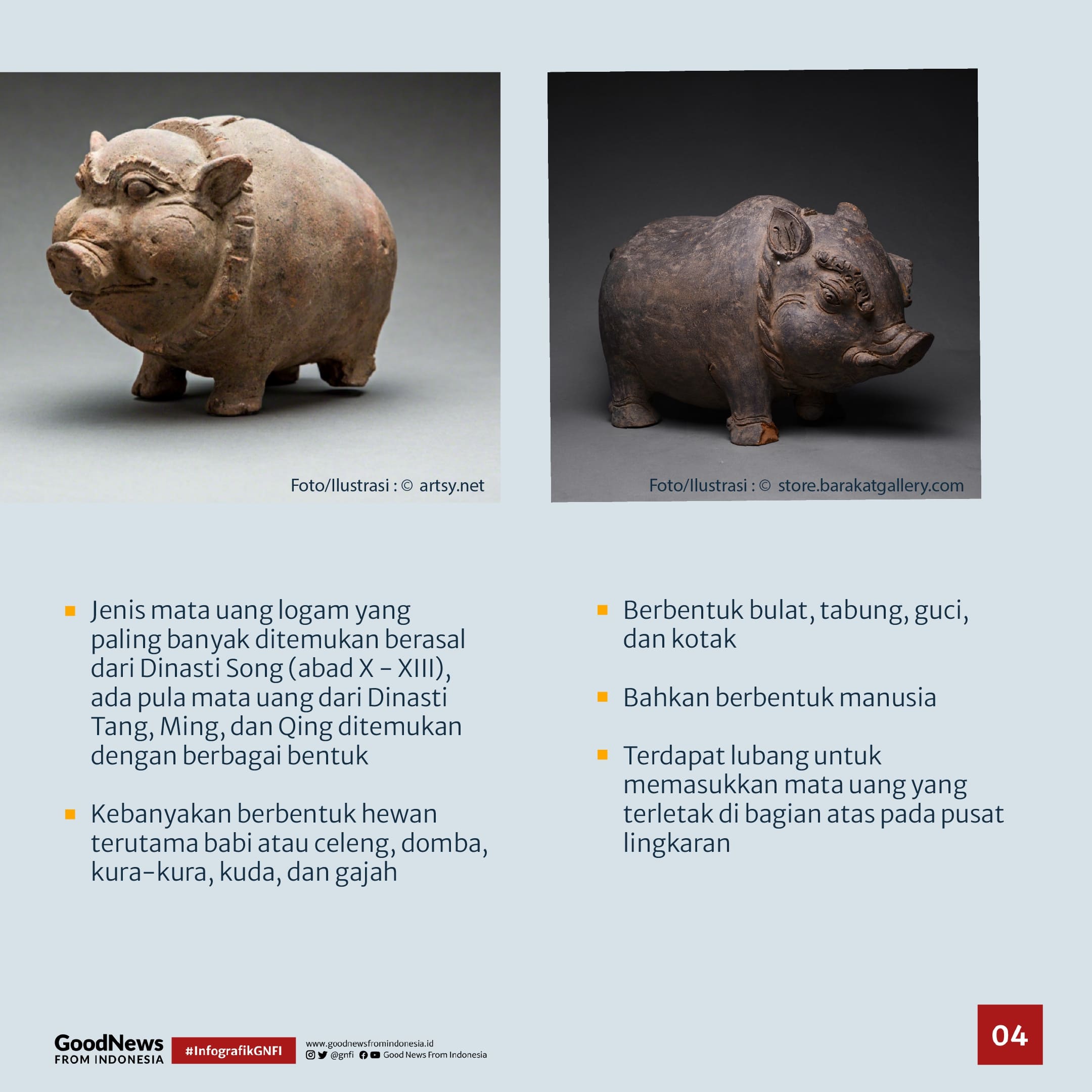 Foto/Ilustrasi : © artsy.net

Foto/Ilustrasi : © store.barakatgallery.com

Jenis mata uang logam yang paling banyak ditemukan berasal dari Dinasti Song (abad X – XIII), ada pula mata uang dari Dinasti Tang, Ming, dan Qing ditemukan dengan berbagai bentuk

Kebanyakan berbentuk hewan terutama babi atau celeng, domba, kura-kura, kuda, dan gajah

Berbentuk bulat, tabung, guci, dan kotak

Bahkan berbentuk manusia

Terdapat lubang untuk memasukkan mata uang yang terletak di bagian atas pada pusat lingkaran

GoodNews FROM INDONESIA

#InfografikGNFI

www.goodnewsfromindonesia.id
@gnfi Good News From Indonesia

04