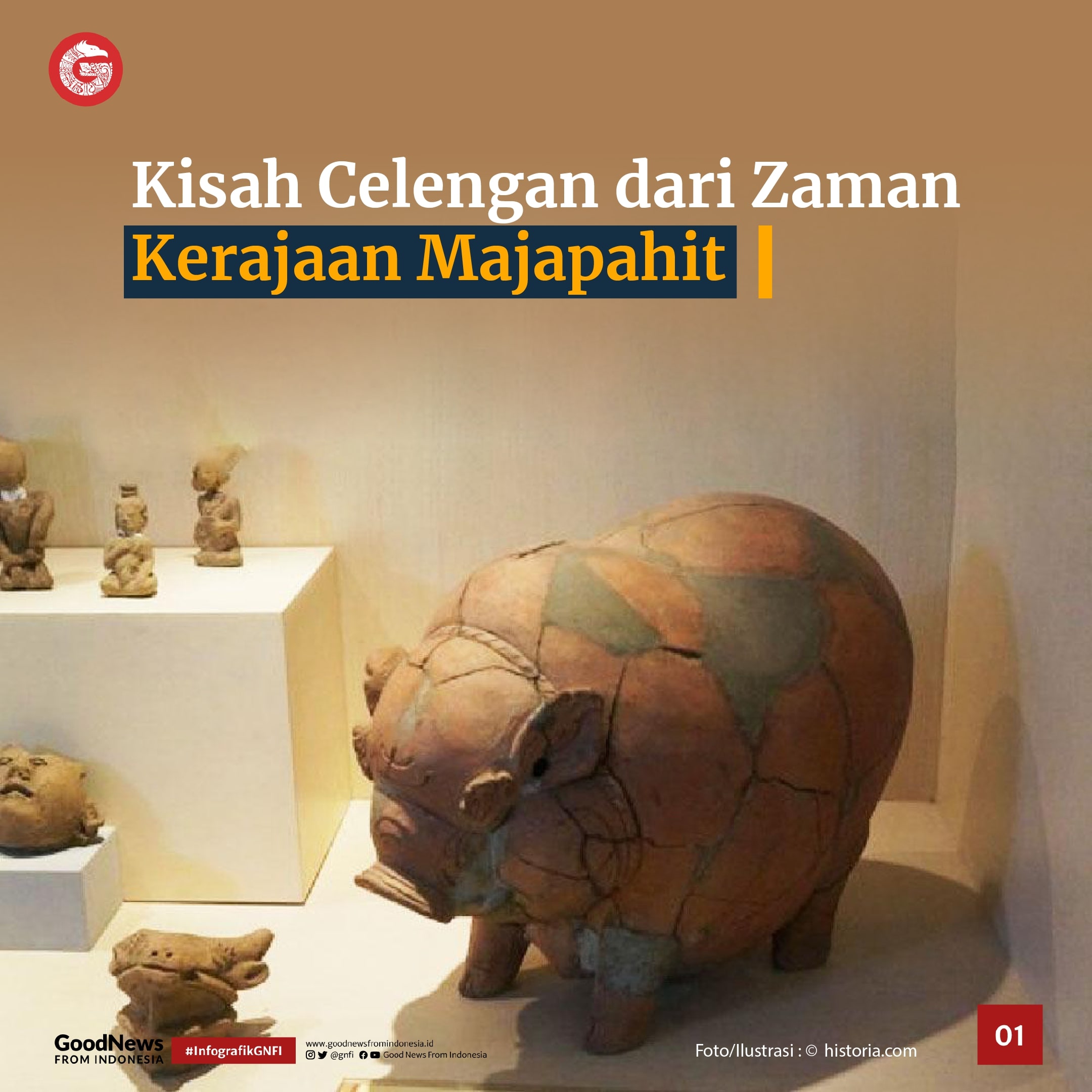 Kisah Celengan dari Zaman Kerajaan Majapahit

GoodNews FROM INDONESIA #InfografikGNFI www.goodnewsfromindonesia.id @gnfi Good News From Indonesia

Foto/Ilustrasi : © historia.com

01