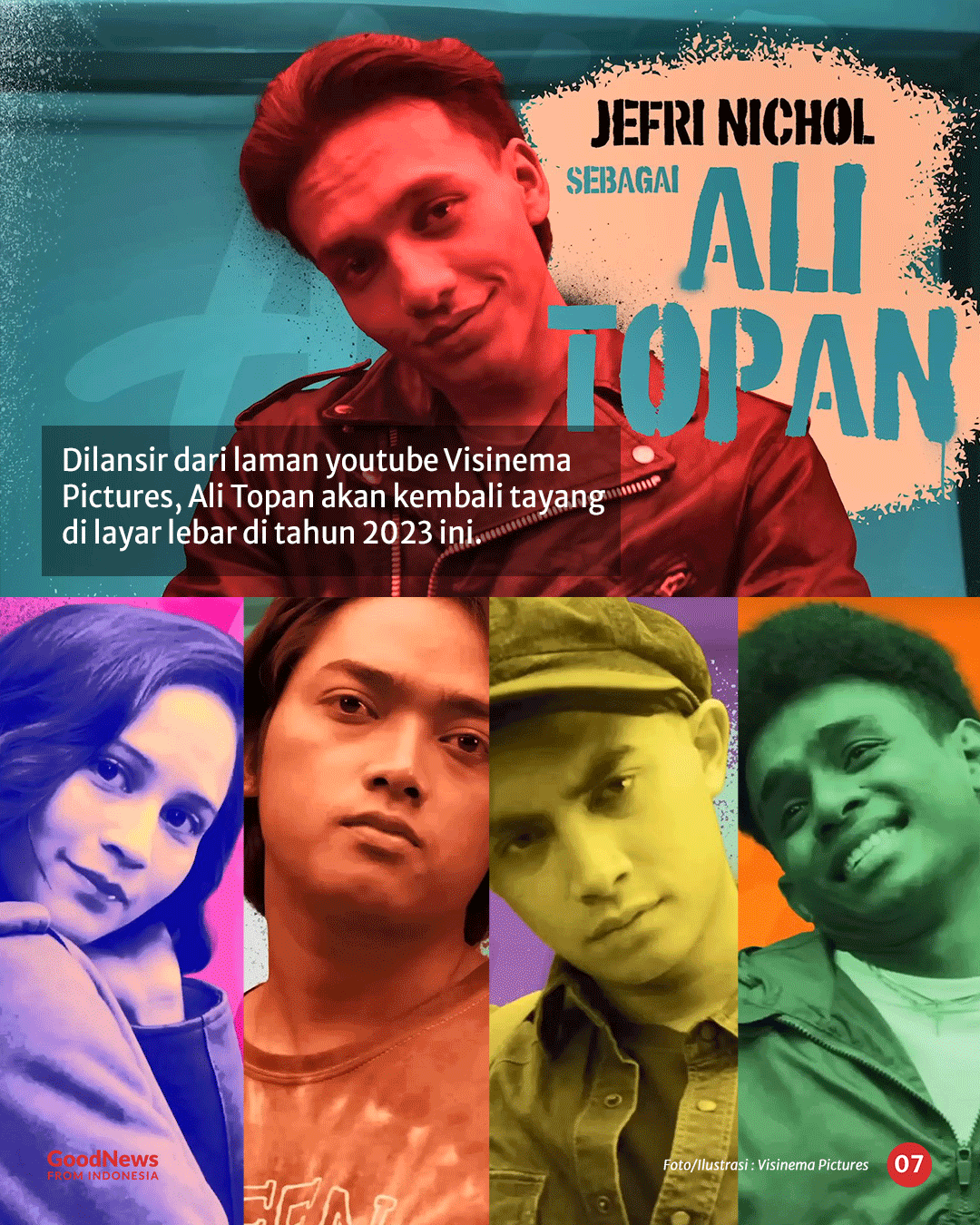 JEFRI NICHOL
SEBAGAI ALI TOPAN

Dilansir dari laman youtube Visinema Pictures, Ali Topan akan kembali tayang di layar lebar di tahun 2023 ini.

GoodNews FROM INDONESIA

Foto/Ilustrasi : Visinema Pictures

07