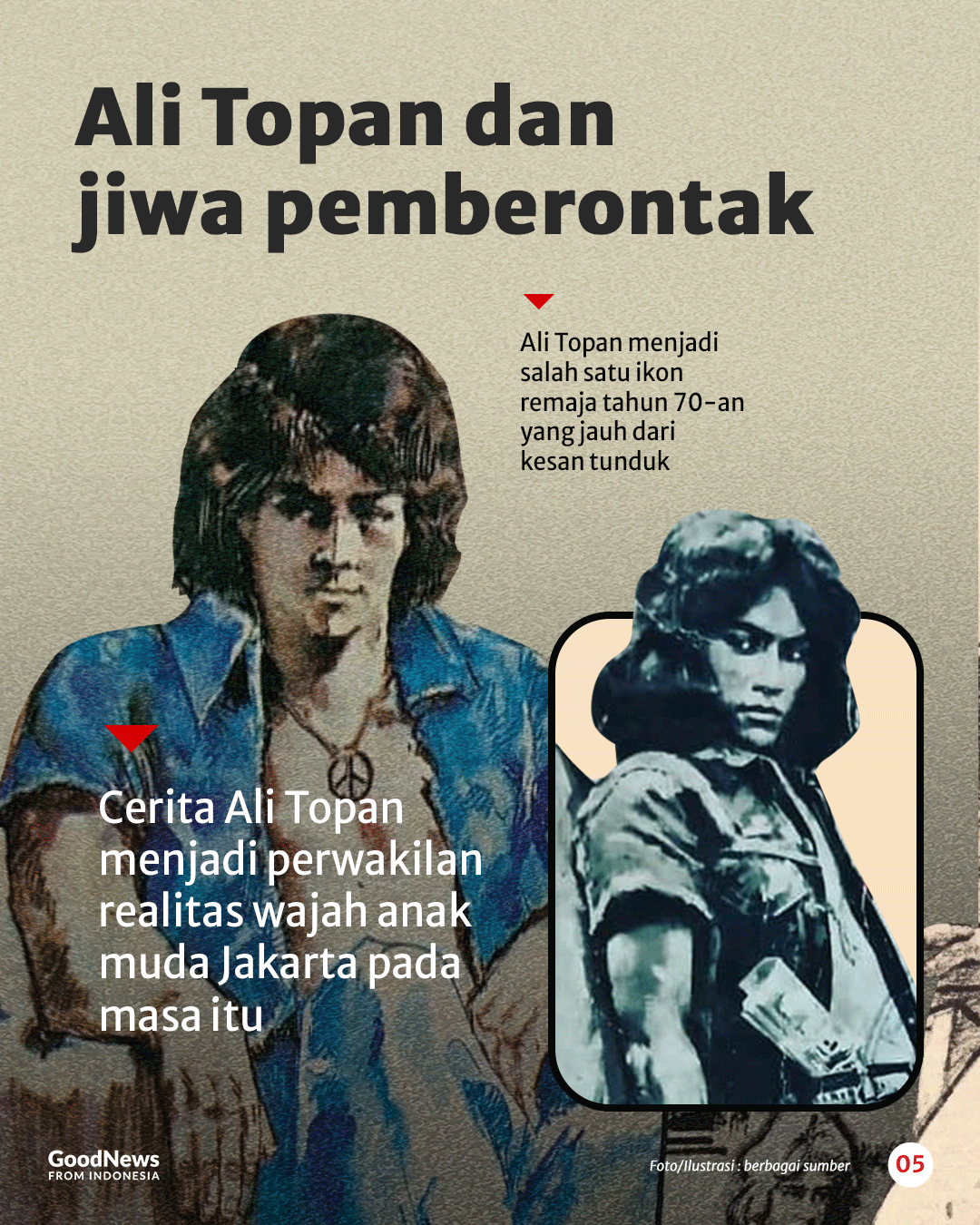 Ali Topan dan jiwa pemberontak

Ali Topan menjadi salah satu ikon remaja tahun 70-an yang jauh dari kesan tunduk

Cerita Ali Topan menjadi perwakilan realitas wajah anak muda Jakarta pada masa itu

GoodNews FROM INDONESIA

Foto/Ilustrasi : berbagai sumber

05