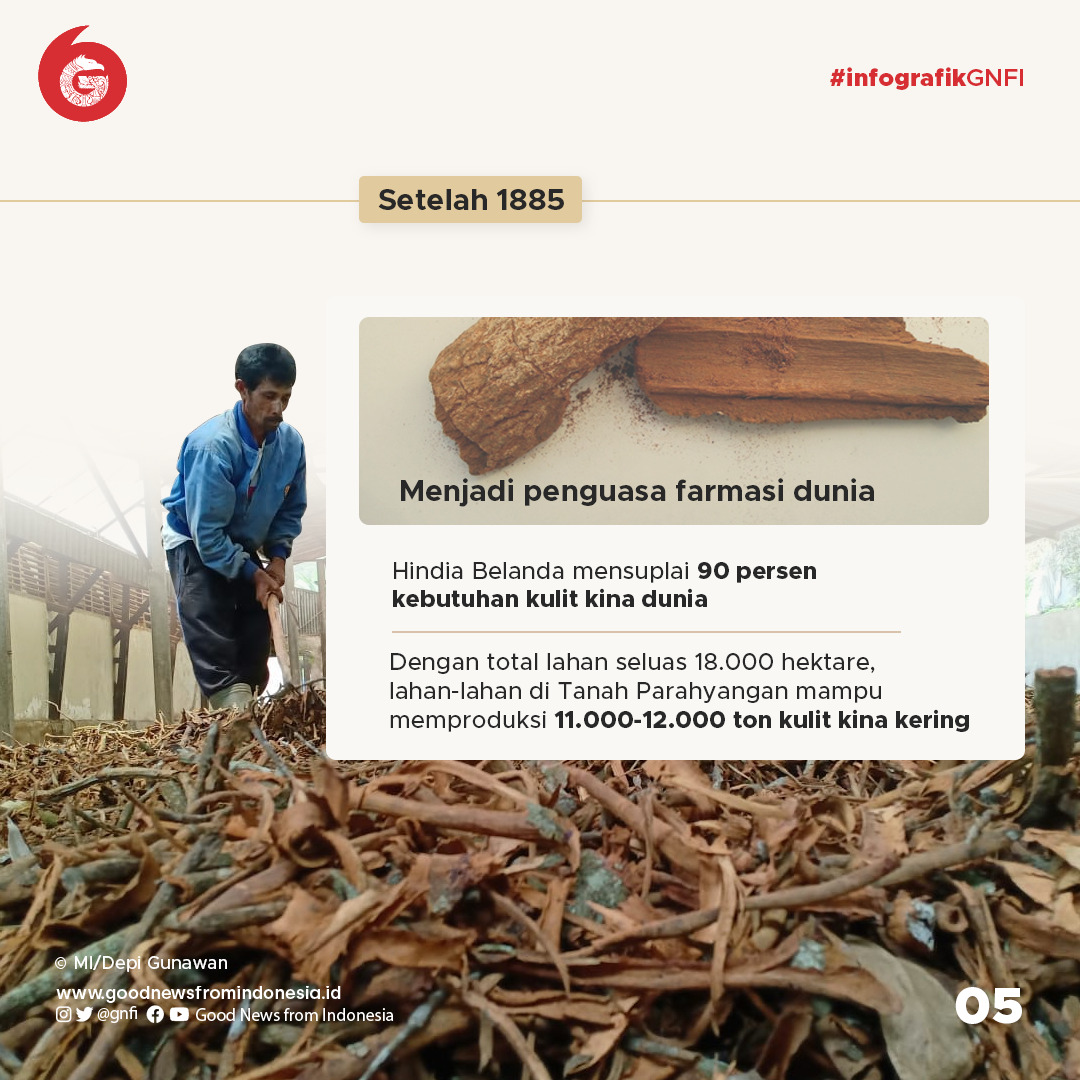 #infografikGNFI

Setelah 1885

Menjadi penguasa farmasi dunia

Hindia Belanda mensuplai 90 persen kebutuhan kulit kina dunia

Dengan total lahan seluas 18.000 hektare, lahan-lahan di Tanah Parahyangan mampu memproduksi 11.000-12.000 ton kulit kina kering

© MI/Depi Gunawan

www.goodnewsfromindonesia.id

@gnfi Good News from Indonesia

05