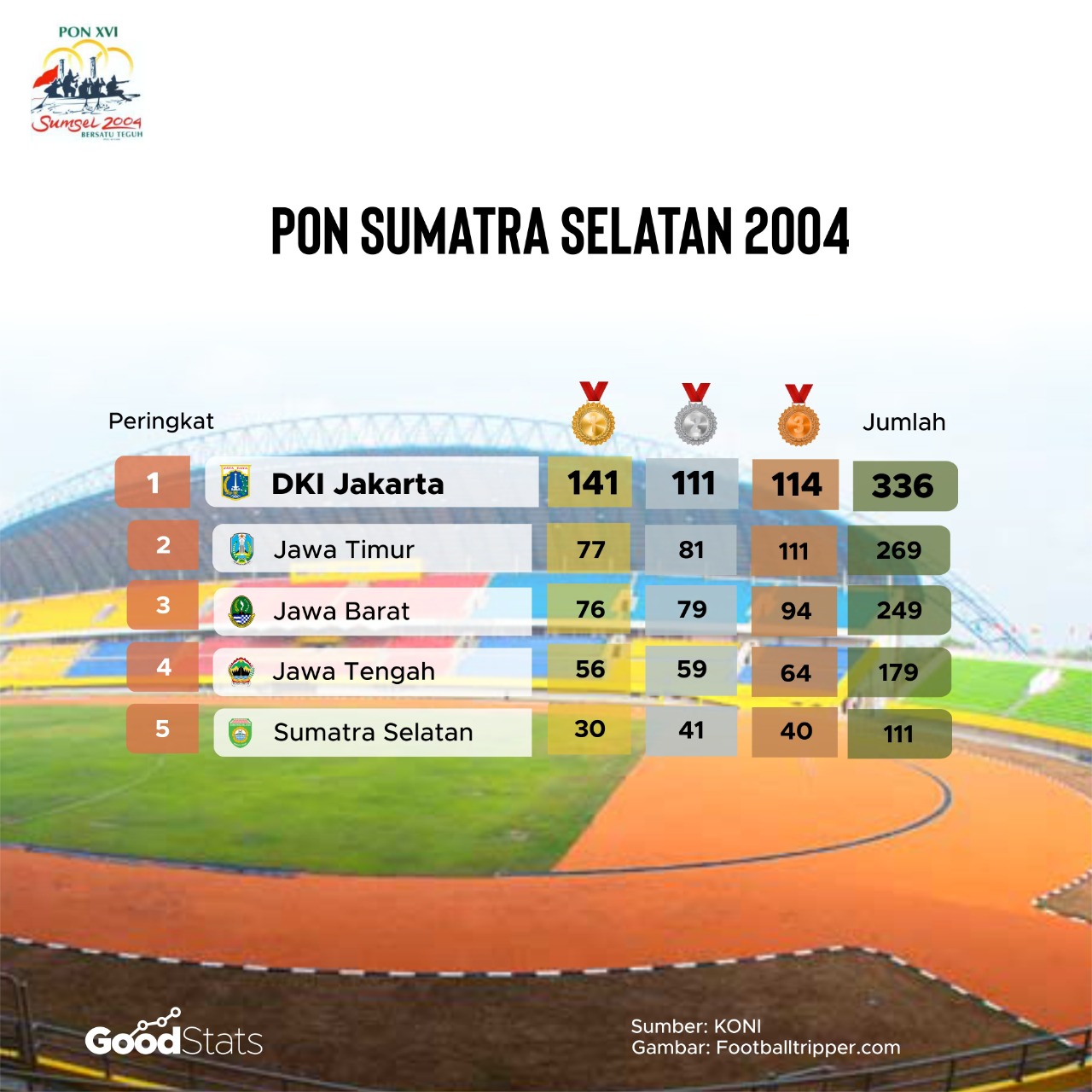 PON XVI
Sumsel 2004
BERSATU TEGUH

PON SUMATRA SELATAN 2004

| Peringkat | | | | | Jumlah |
|---|---|---|---|---|---|
| 1 | DKI Jakarta | 141 | 111 | 114 | 336 |
| 2 | Jawa Timur | 77 | 81 | 111 | 269 |
| 3 | Jawa Barat | 76 | 79 | 94 | 249 |
| 4 | Jawa Tengah | 56 | 59 | 64 | 179 |
| 5 | Sumatra Selatan | 30 | 41 | 40 | 111 |

GoodStats

Sumber: KONI
Gambar: Footballtripper.com