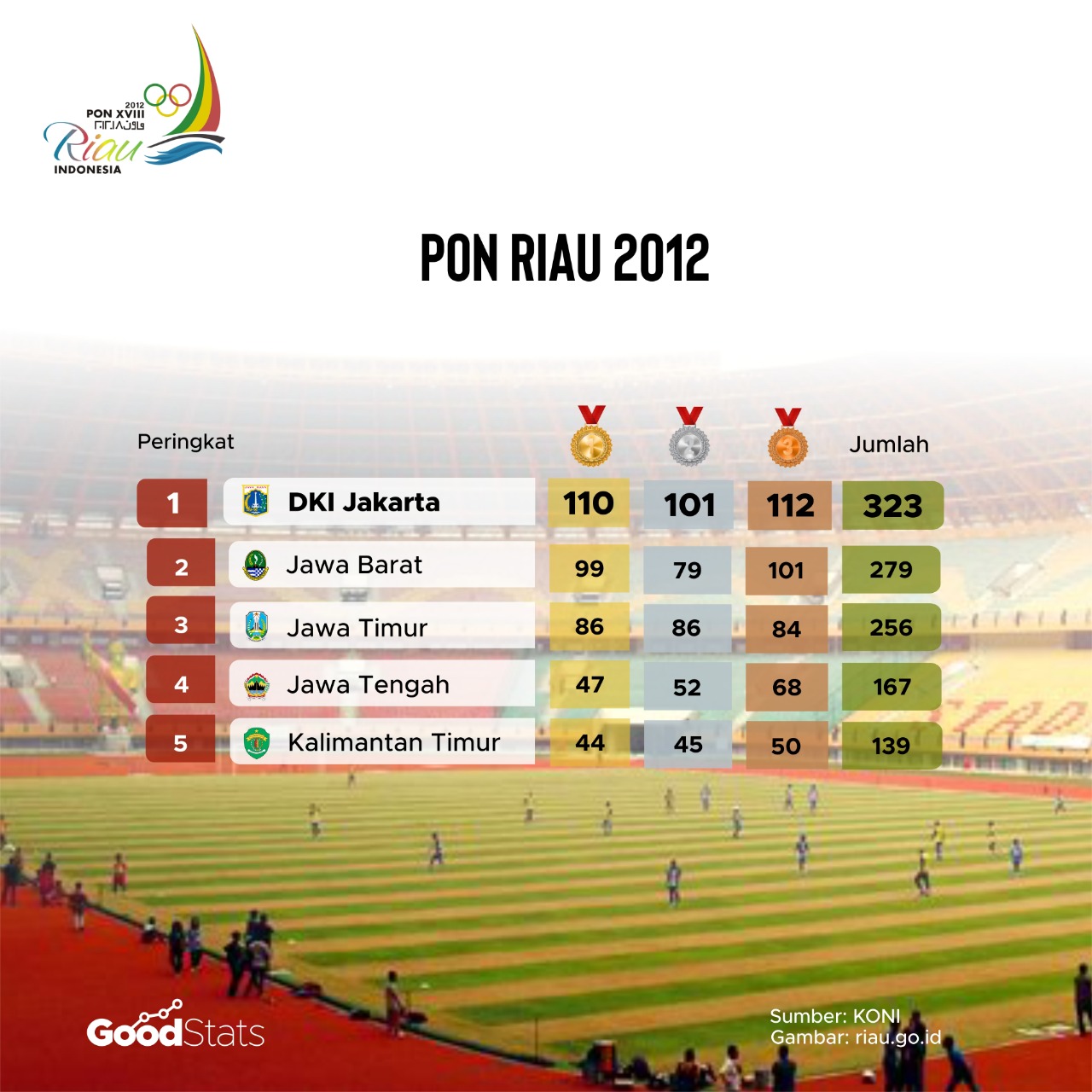 2012
PON XVIII
Riau
INDONESIA

PON RIAU 2012

| Peringkat | | | | | Jumlah |
|---|---|---|---|---|---|
| 1 | DKI Jakarta | 110 | 101 | 112 | 323 |
| 2 | Jawa Barat | 99 | 79 | 101 | 279 |
| 3 | Jawa Timur | 86 | 86 | 84 | 256 |
| 4 | Jawa Tengah | 47 | 52 | 68 | 167 |
| 5 | Kalimantan Timur | 44 | 45 | 50 | 139 |

GoodStats

Sumber: KONI
Gambar: riau.go.id