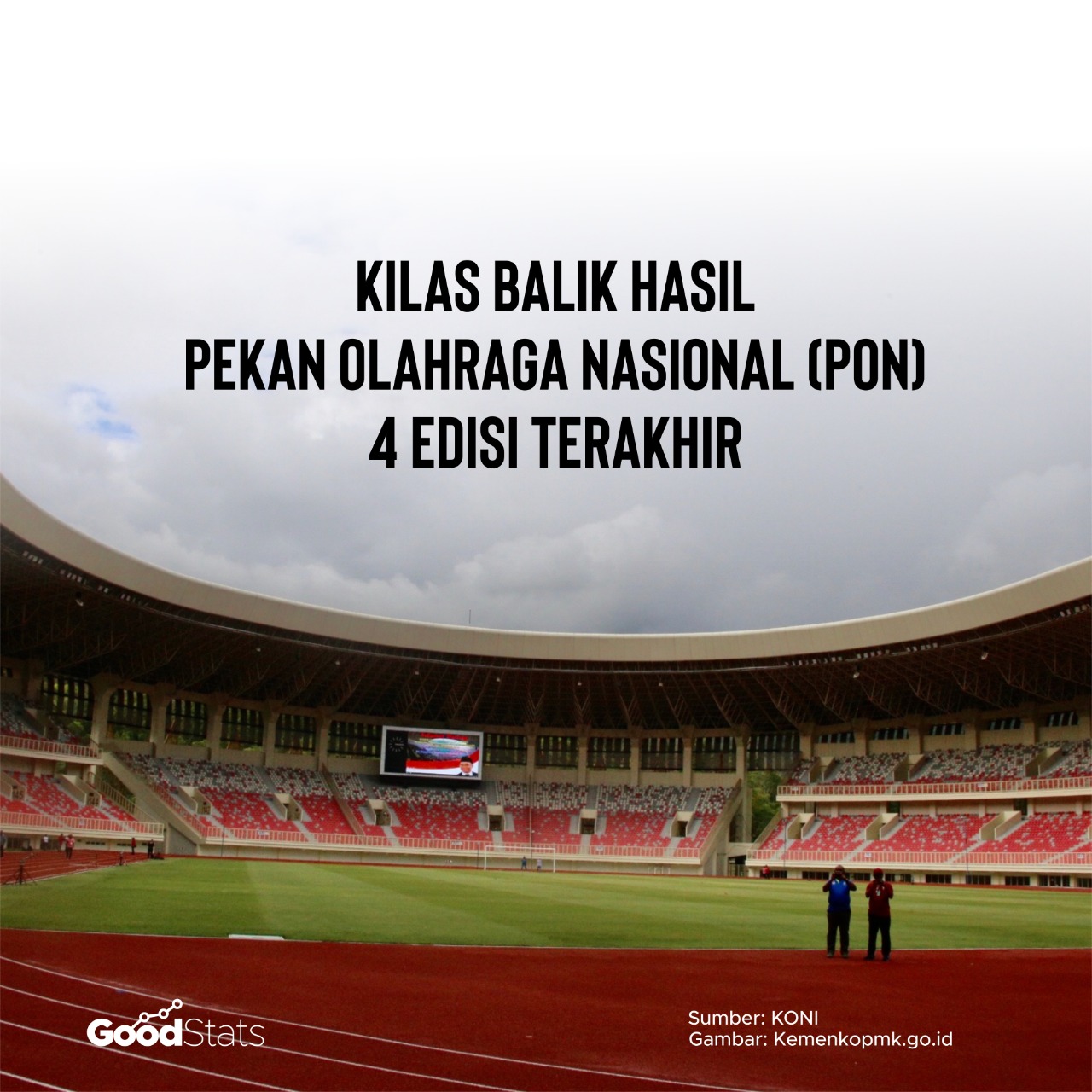 KILAS BALIK HASIL
PEKAN OLAHRAGA NASIONAL (PON)
4 EDISI TERAKHIR

GoodStats

Sumber: KONI
Gambar: Kemenkopmk.go.id