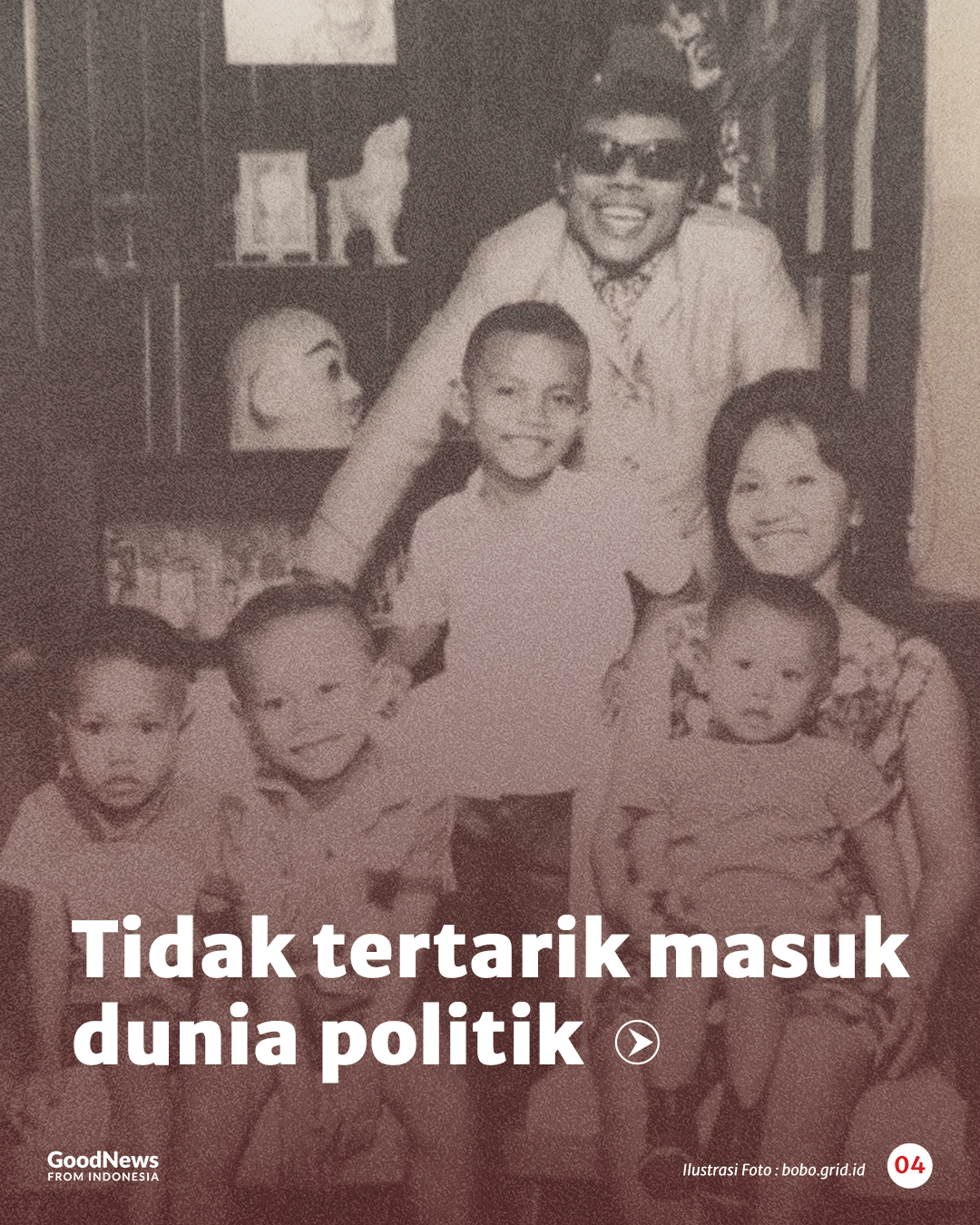 Tidak tertarik masuk dunia politik

GoodNews
FROM INDONESIA

Ilustrasi Foto : bobo.grid.id

04