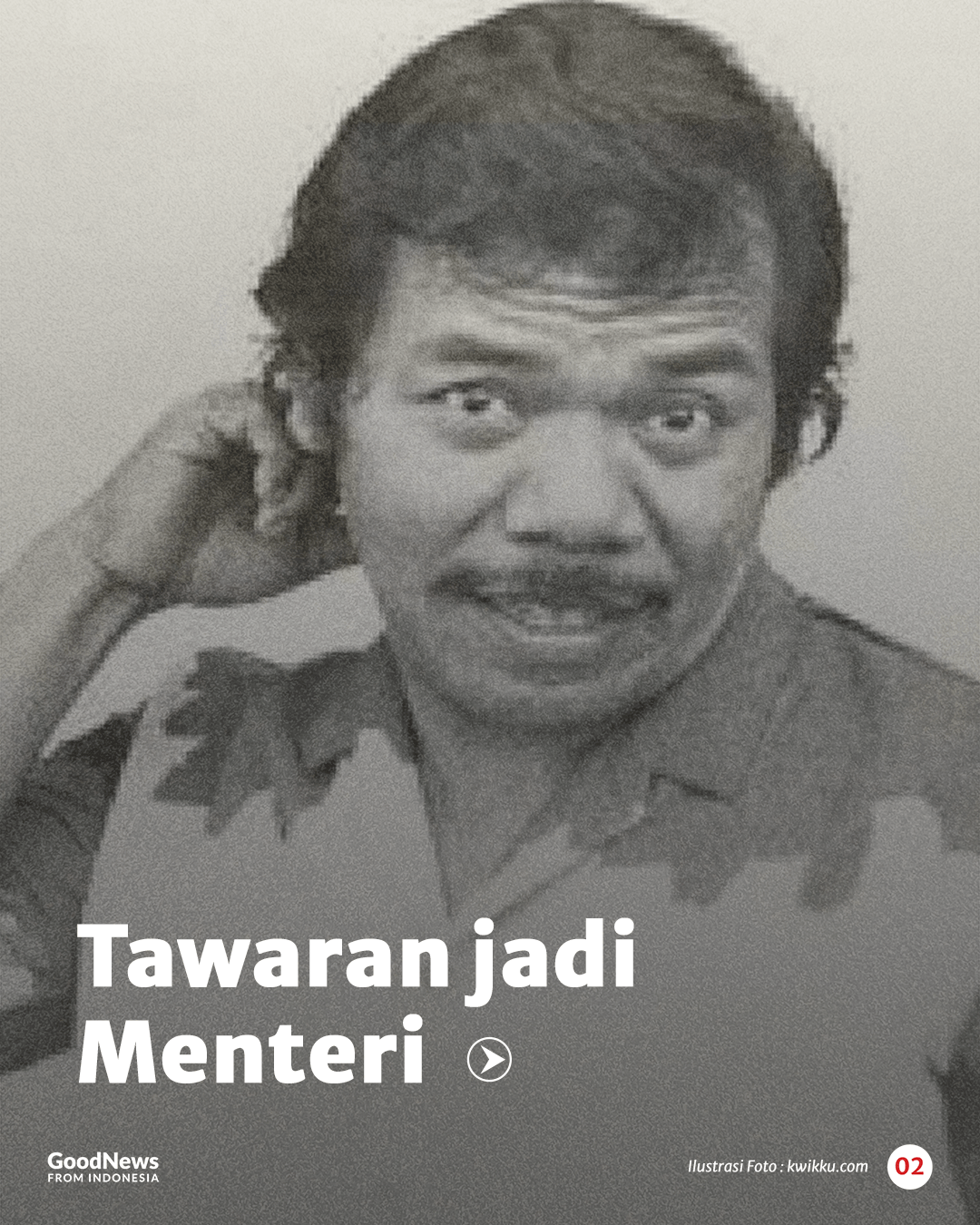 Tawaran jadi Menteri

GoodNews
FROM INDONESIA

Ilustrasi Foto : kwikku.com

02