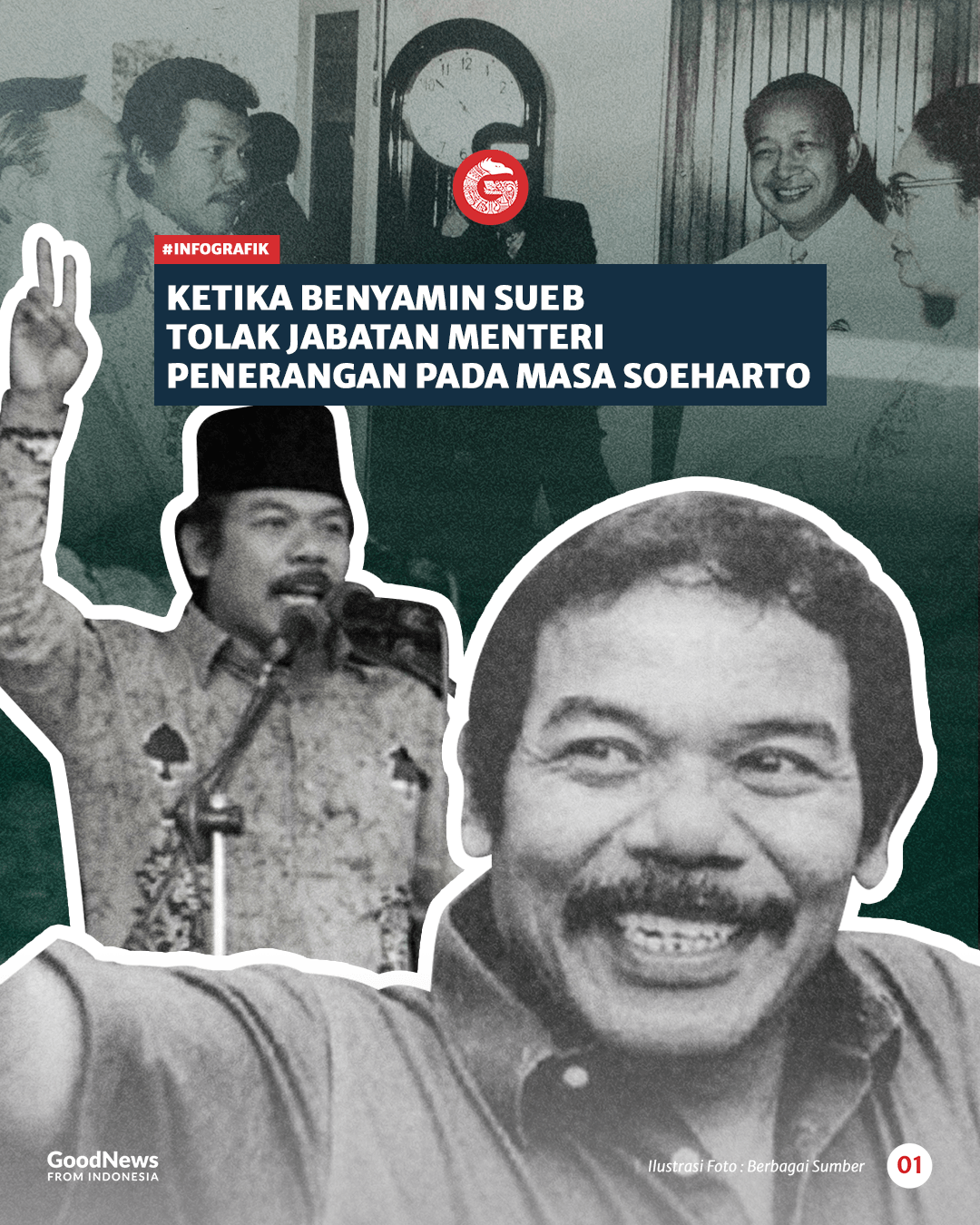 #INFOGRAFIK

KETIKA BENYAMIN SUEB TOLAK JABATAN MENTERI PENERANGAN PADA MASA SOEHARTO

GoodNews FROM INDONESIA

Ilustrasi Foto : Berbagai Sumber

01