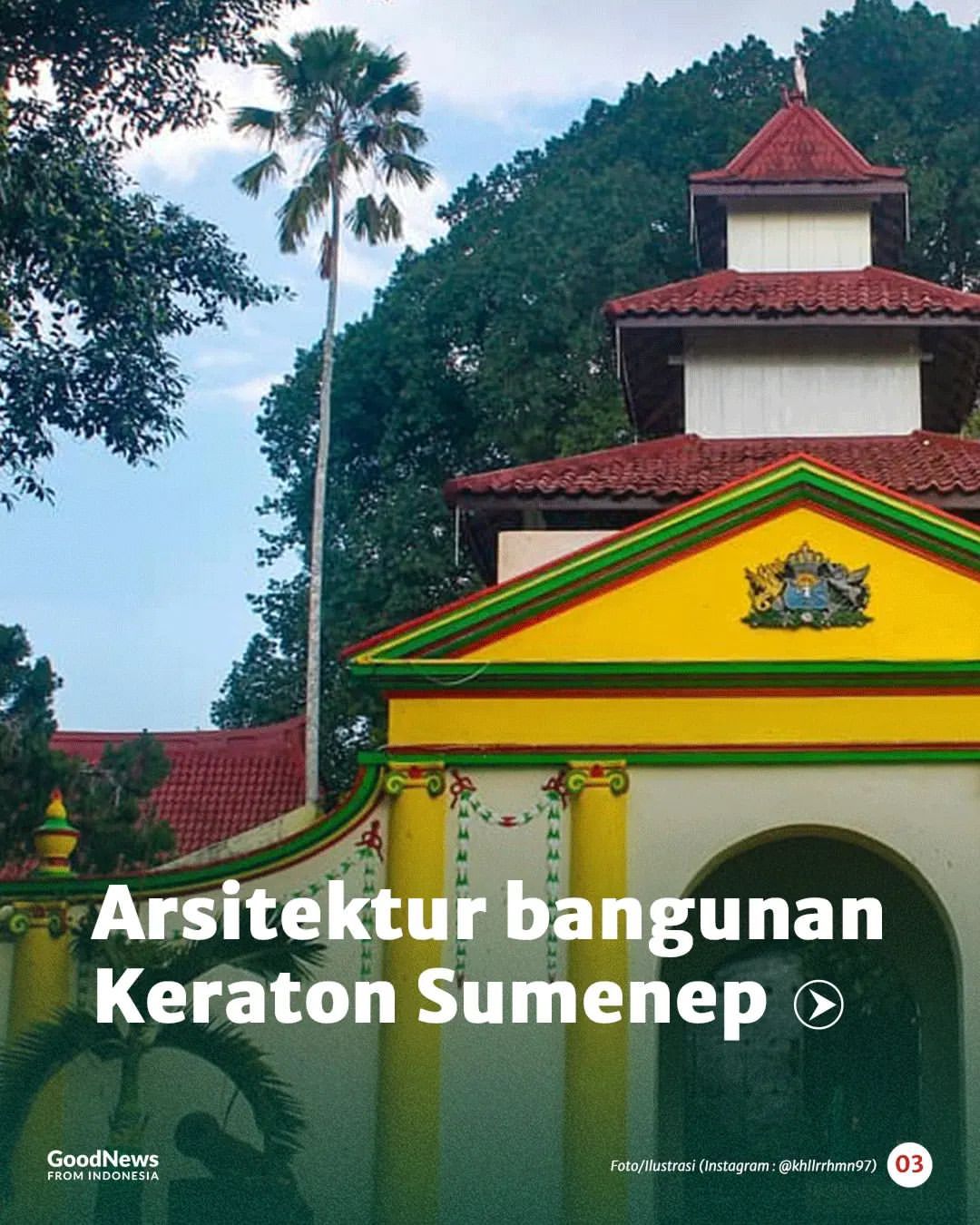 Arsitektur bangunan Keraton Sumenep

GoodNews FROM INDONESIA

Foto/Ilustrasi (Instagram : @khllrrhmn97)

03