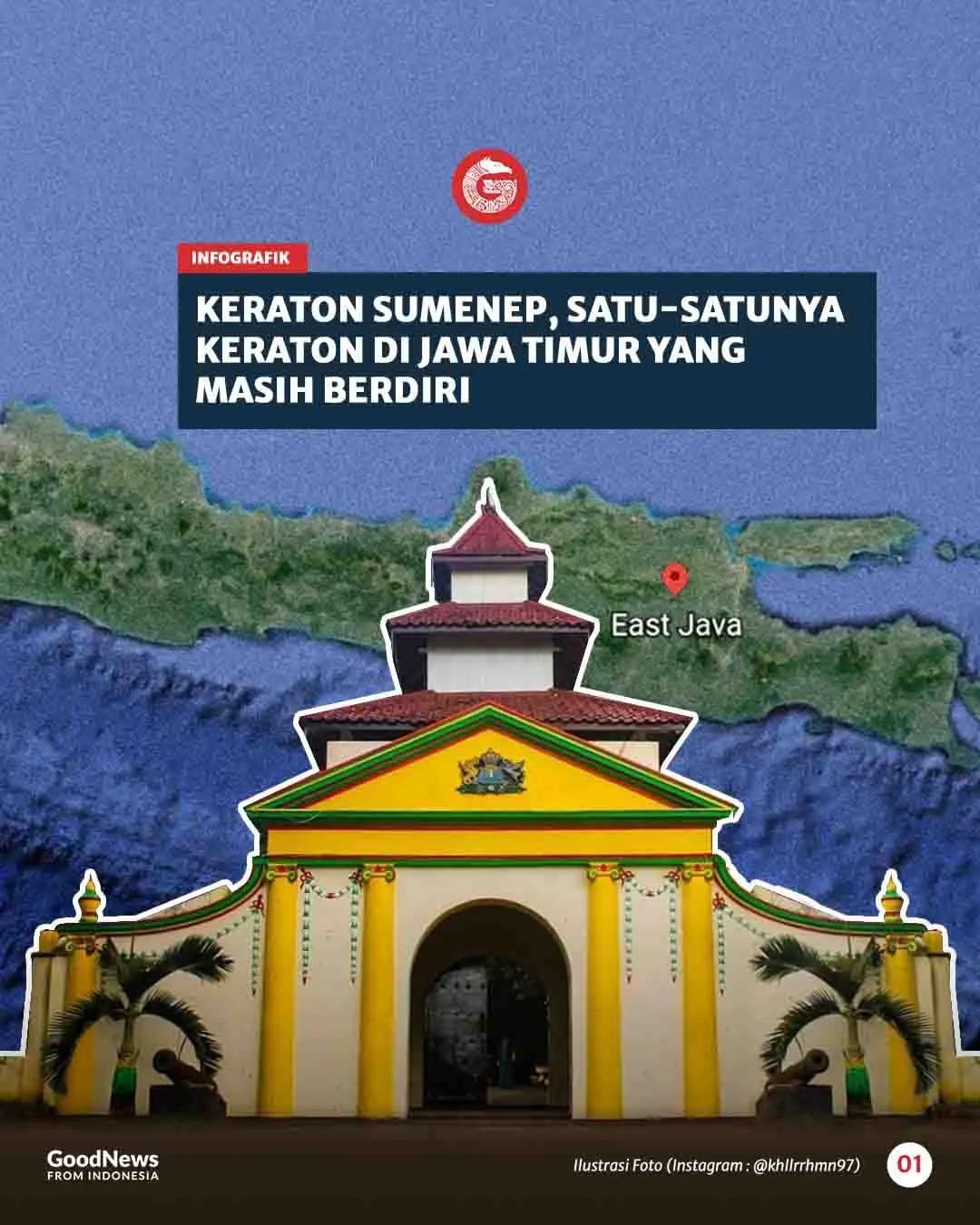 INFOGRAFIK

KERATON SUMENEP, SATU-SATUNYA KERATON DI JAWA TIMUR YANG MASIH BERDIRI

East Java

GoodNews FROM INDONESIA

Ilustrasi Foto (Instagram : @khllrrhmn97)

01