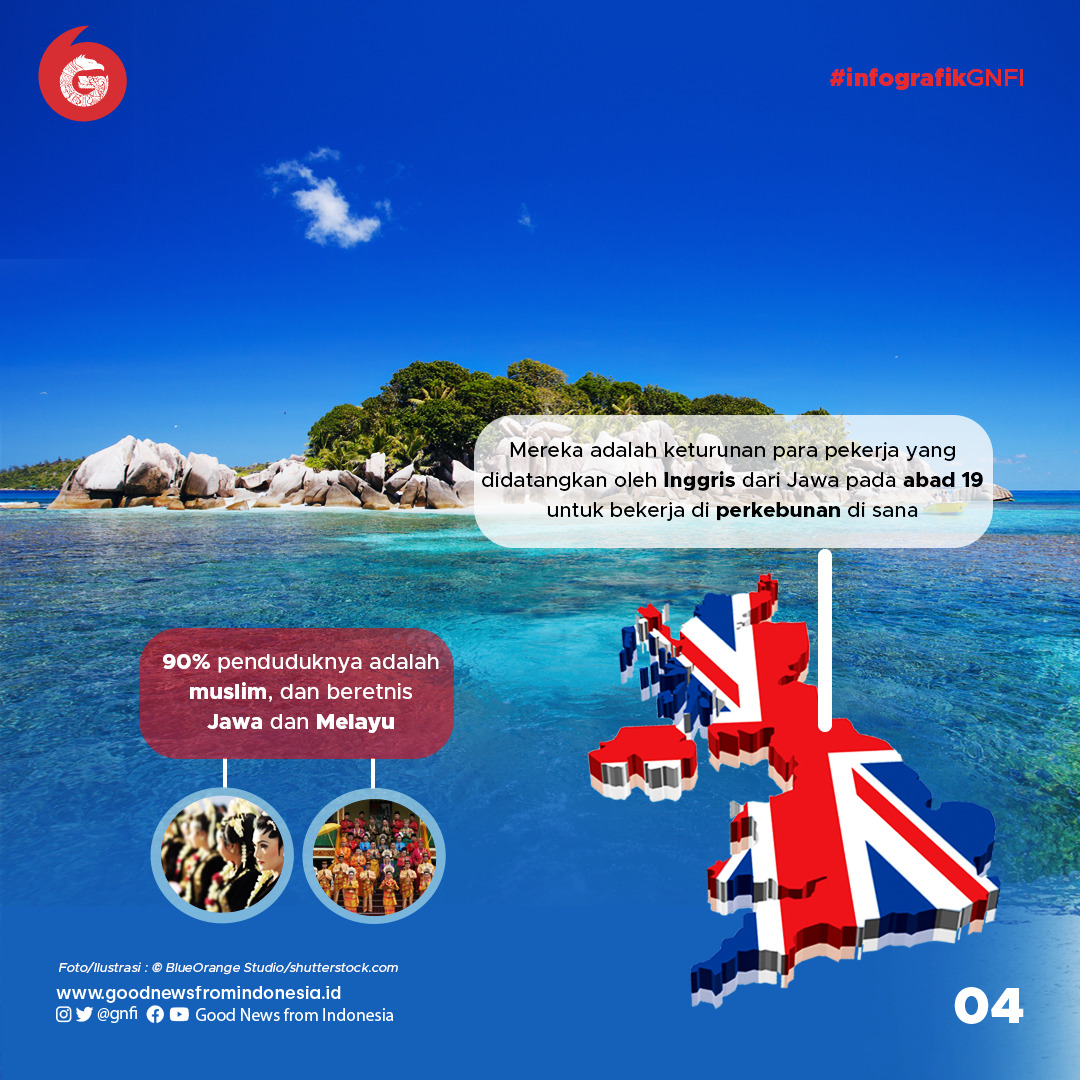 #infografikGNFI

Mereka adalah keturunan para pekerja yang didatangkan oleh Inggris dari Jawa pada abad 19 untuk bekerja di perkebunan di sana

90% penduduknya adalah muslim, dan beretnis Jawa dan Melayu

Foto/Ilustrasi : © BlueOrange Studio/shutterstock.com

www.goodnewsfromindonesia.id

@gnfi Good News from Indonesia

04