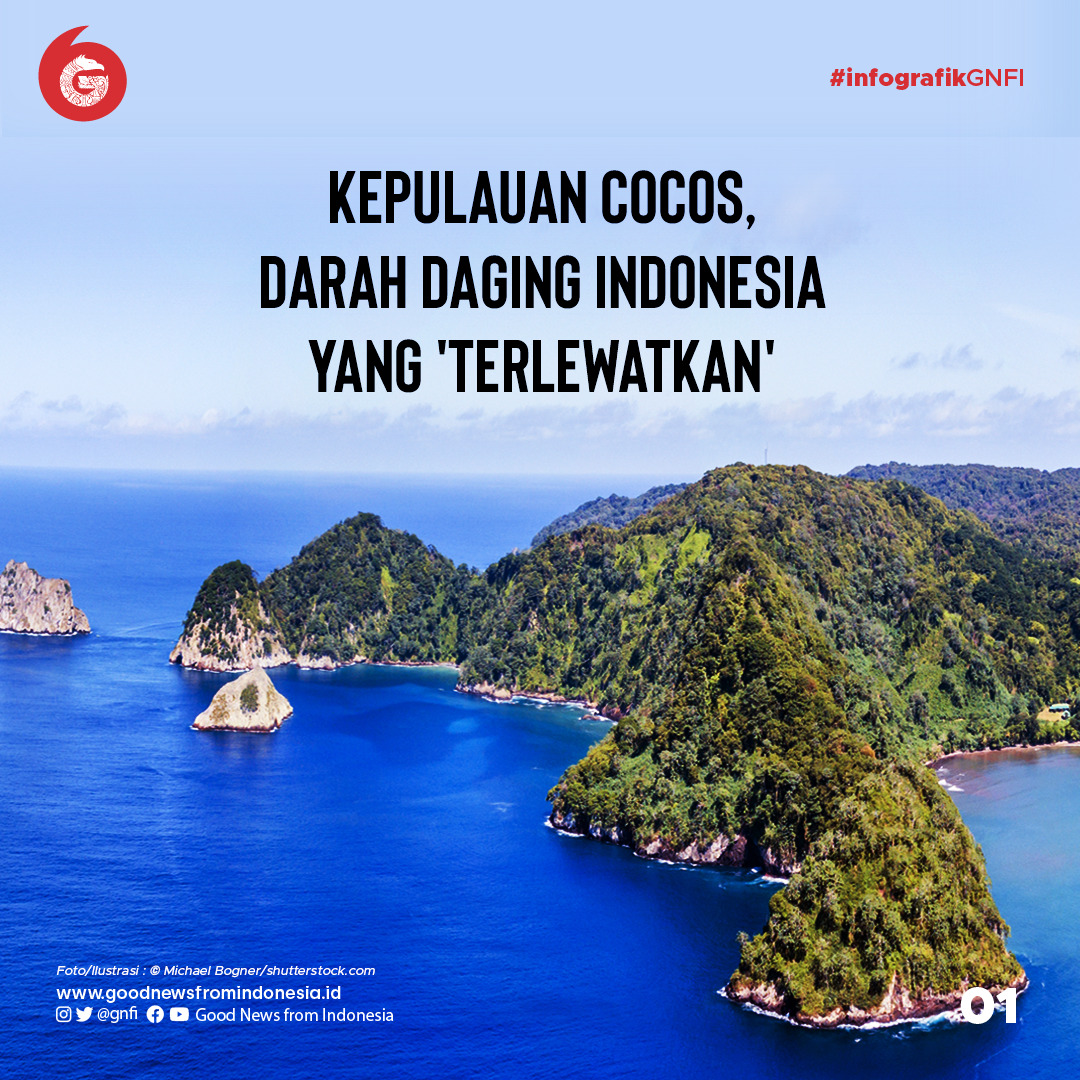 #infografikGNFI

KEPULAUAN COCOS, DARAH DAGING INDONESIA YANG 'TERLEWATKAN'

Foto/Ilustrasi : © Michael Bogner/shutterstock.com
www.goodnewsfromindonesia.id
@gnfi Good News from Indonesia

01