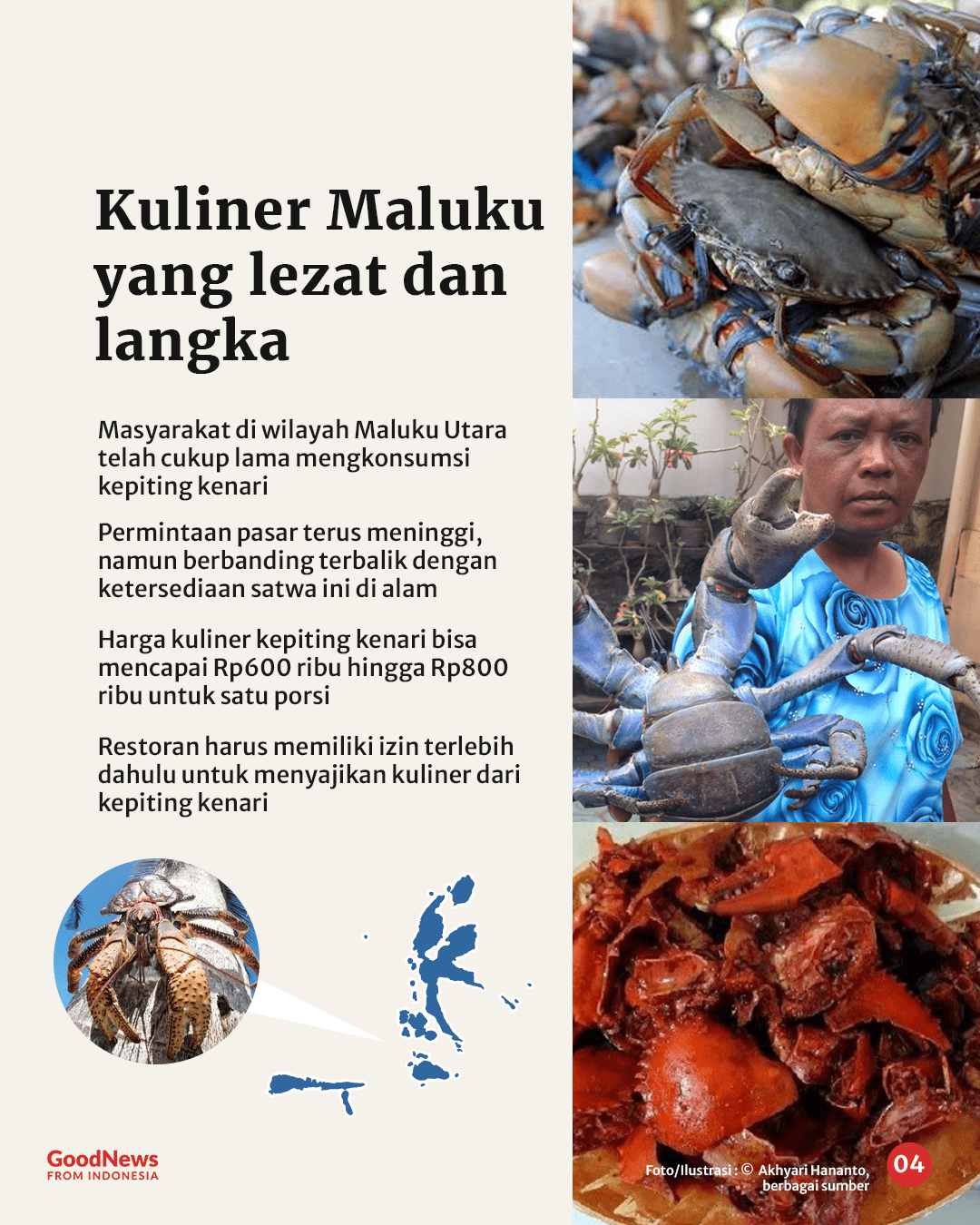 Kuliner Maluku yang lezat dan langka

Masyarakat di wilayah Maluku Utara telah cukup lama mengkonsumsi kepiting kenari

Permintaan pasar terus meninggi, namun berbanding terbalik dengan ketersediaan satwa ini di alam

Harga kuliner kepiting kenari bisa mencapai Rp600 ribu hingga Rp800 ribu untuk satu porsi

Restoran harus memiliki izin terlebih dahulu untuk menyajikan kuliner dari kepiting kenari

GoodNews
FROM INDONESIA

Foto/Ilustrasi : © Akhyari Hananto, berbagai sumber

04