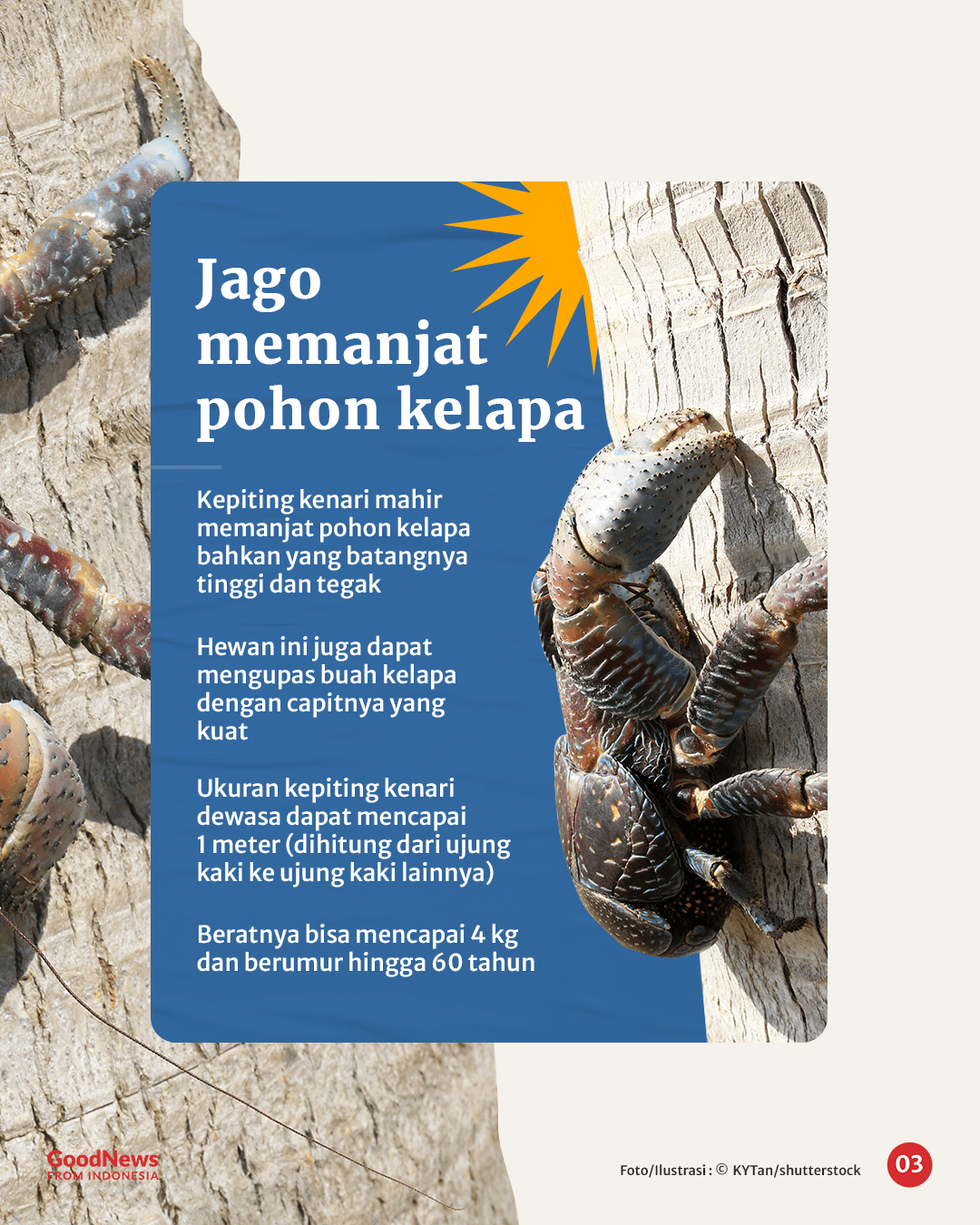 Jago memanjat pohon kelapa

Kepiting kenari mahir memanjat pohon kelapa bahkan yang batangnya tinggi dan tegak

Hewan ini juga dapat mengupas buah kelapa dengan capitnya yang kuat

Ukuran kepiting kenari dewasa dapat mencapai 1 meter (dihitung dari ujung kaki ke ujung kaki lainnya)

Beratnya bisa mencapai 4 kg dan berumur hingga 60 tahun

GoodNews FROM INDONESIA

Foto/Ilustrasi : © KYTan/shutterstock

03