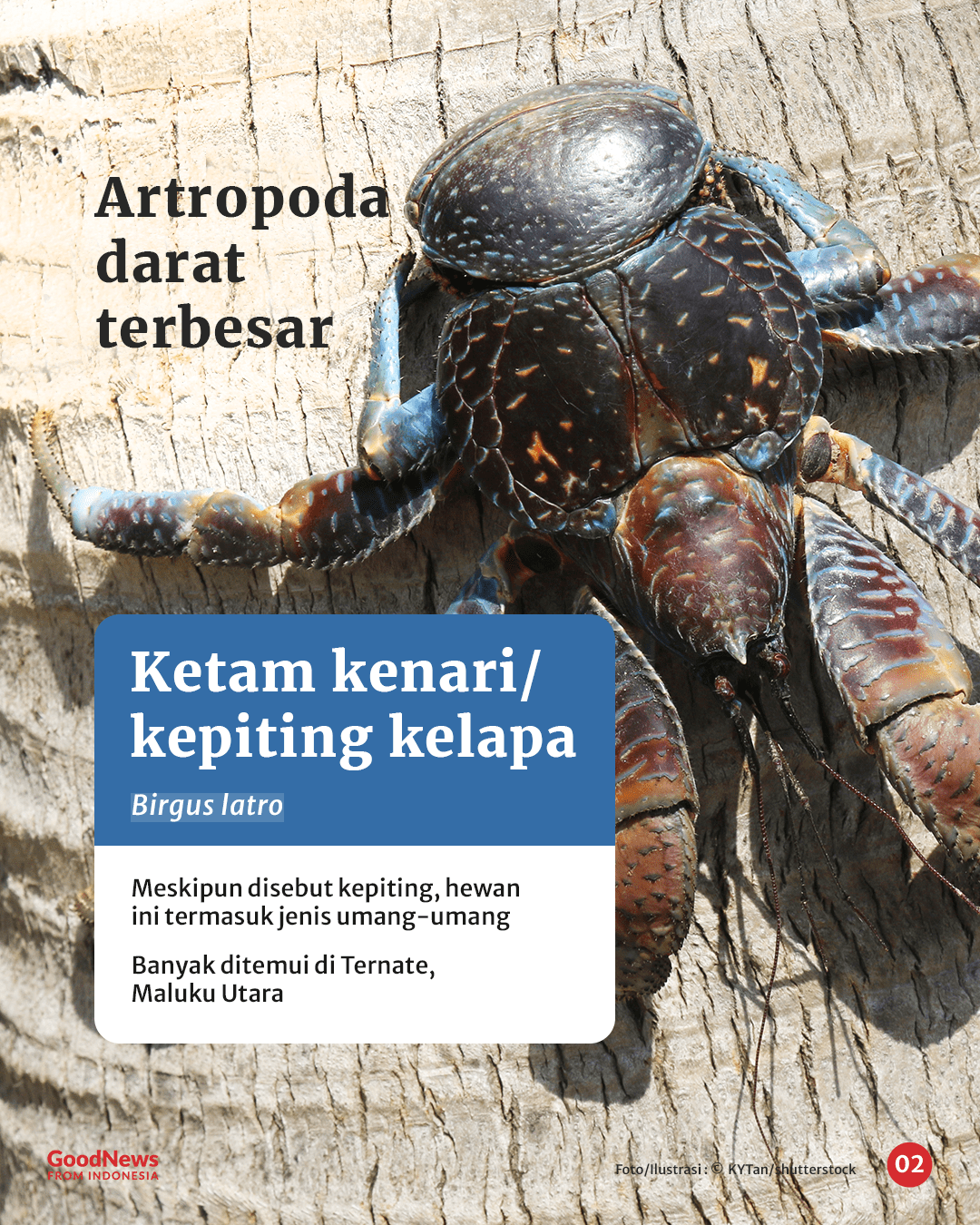 Artropoda darat terbesar

Ketam kenari/ kepiting kelapa

Birgus latro

Meskipun disebut kepiting, hewan ini termasuk jenis umang-umang

Banyak ditemui di Ternate, Maluku Utara

GoodNews FROM INDONESIA

Foto/Ilustrasi : © KYTan/shutterstock

02