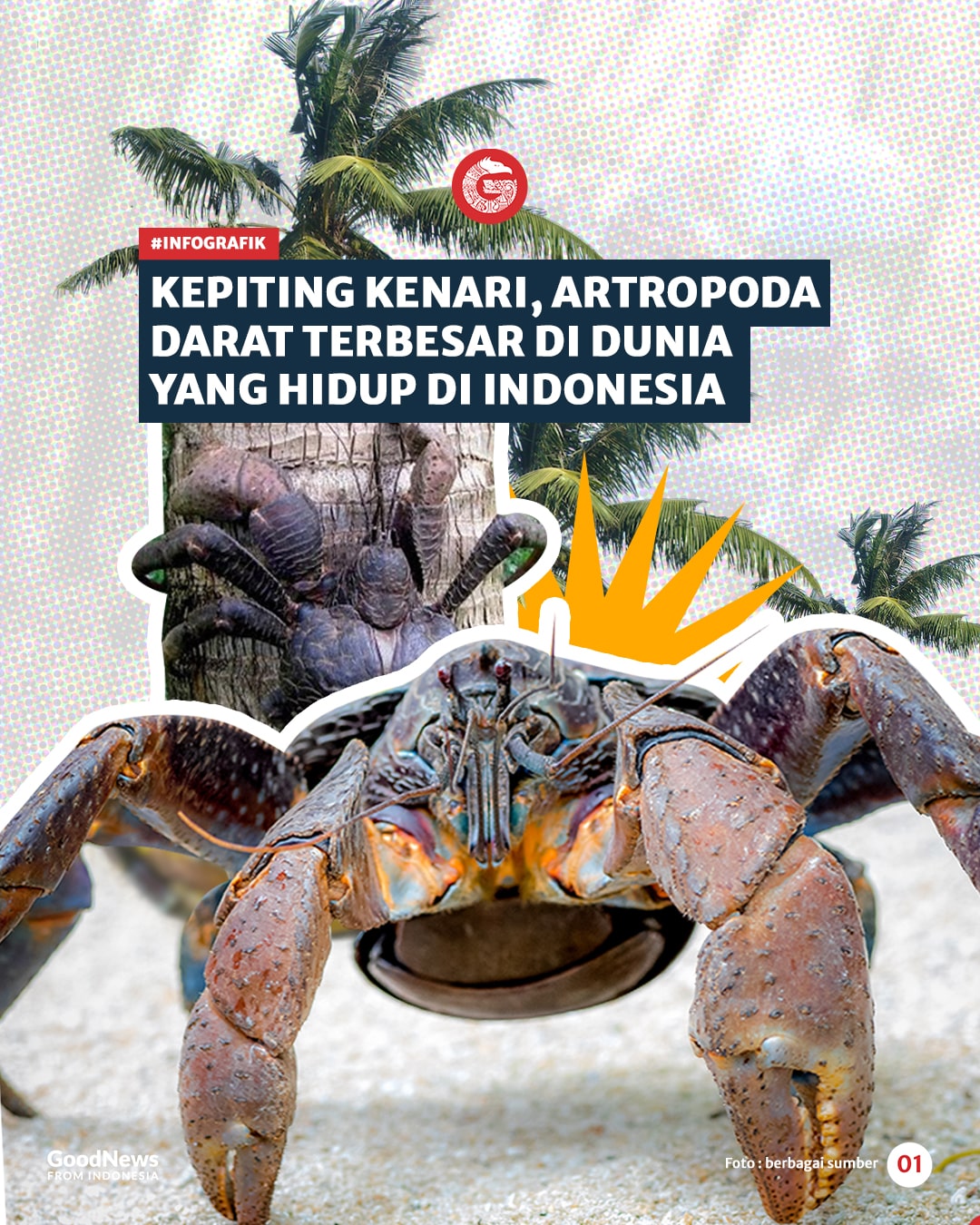 #INFOGRAFIK

KEPITING KENARI, ARTROPODA DARAT TERBESAR DI DUNIA YANG HIDUP DI INDONESIA

GoodNews FROM INDONESIA

Foto : berbagai sumber

01