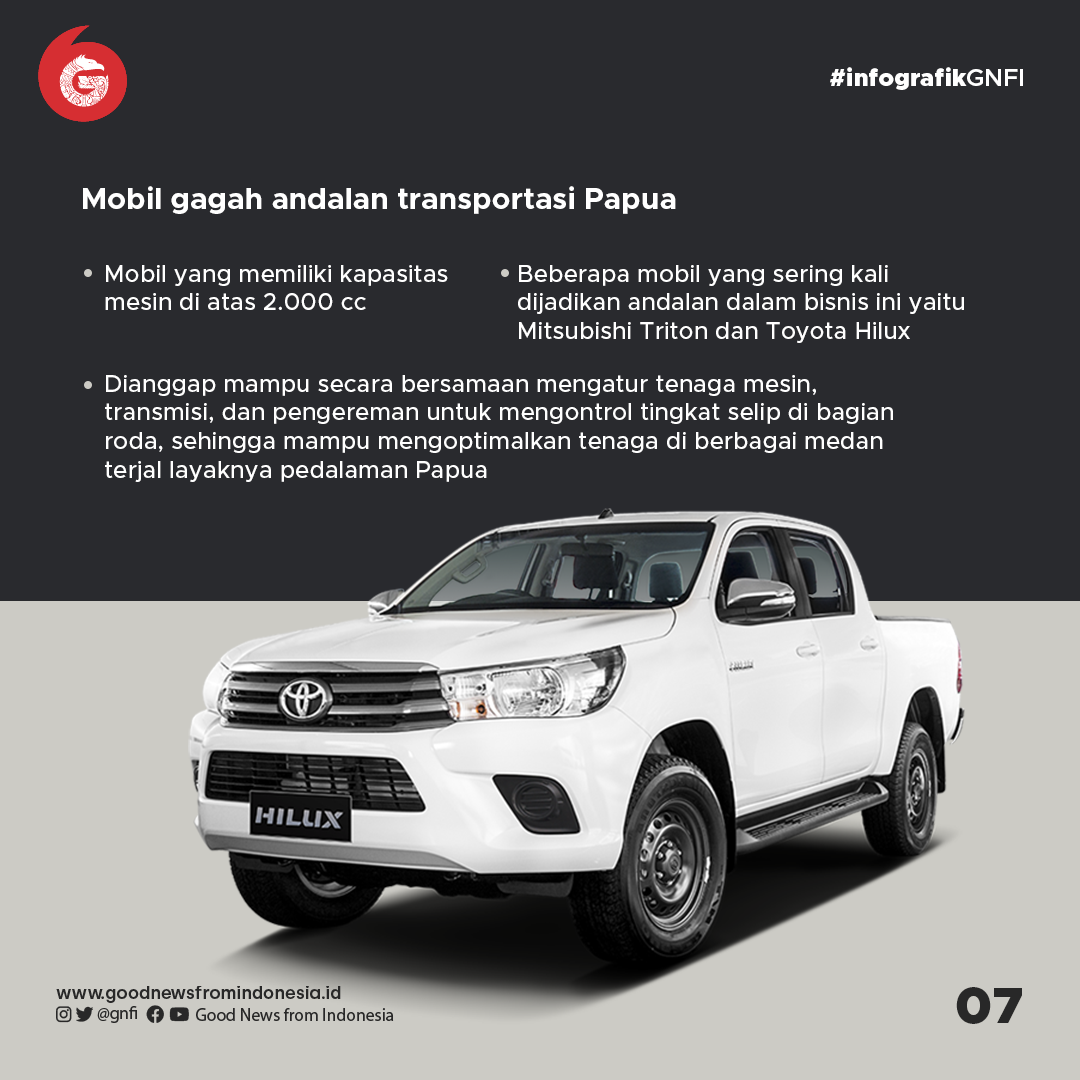 #infografikGNFI

Mobil gagah andalan transportasi Papua

• Mobil yang memiliki kapasitas mesin di atas 2.000 cc

• Beberapa mobil yang sering kali dijadikan andalan dalam bisnis ini yaitu Mitsubishi Triton dan Toyota Hilux

• Dianggap mampu secara bersamaan mengatur tenaga mesin, transmisi, dan pengereman untuk mengontrol tingkat selip di bagian roda, sehingga mampu mengoptimalkan tenaga di berbagai medan terjal layaknya pedalaman Papua

HILUX

www.goodnewsfromindonesia.id
@gnfi Good News from Indonesia

07