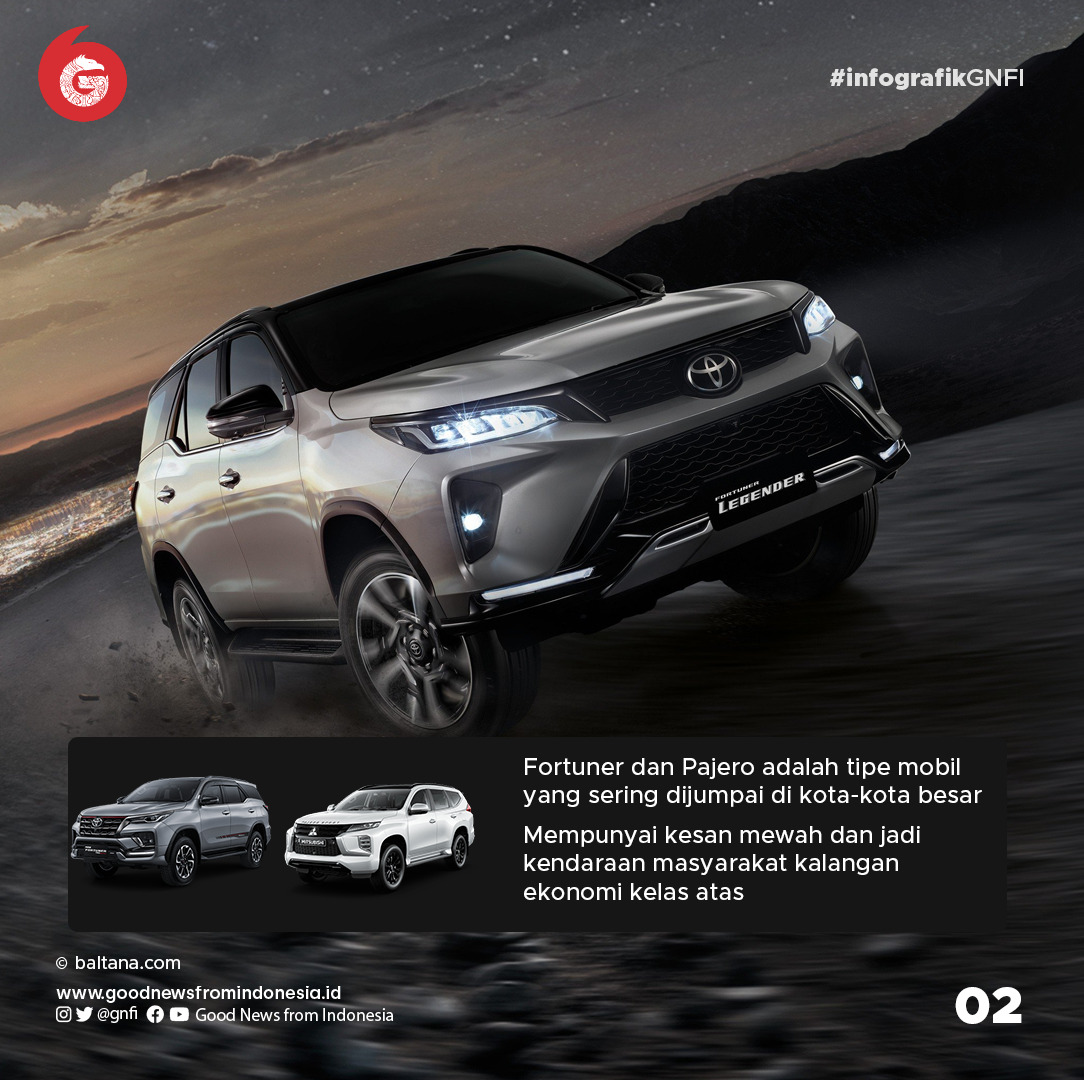 #infografikGNFI

FORTUNER LEGENDER

Fortuner dan Pajero adalah tipe mobil yang sering dijumpai di kota-kota besar

Mempunyai kesan mewah dan jadi kendaraan masyarakat kalangan ekonomi kelas atas

© baltana.com

www.goodnewsfromindonesia.id
@gnfi Good News from Indonesia

02