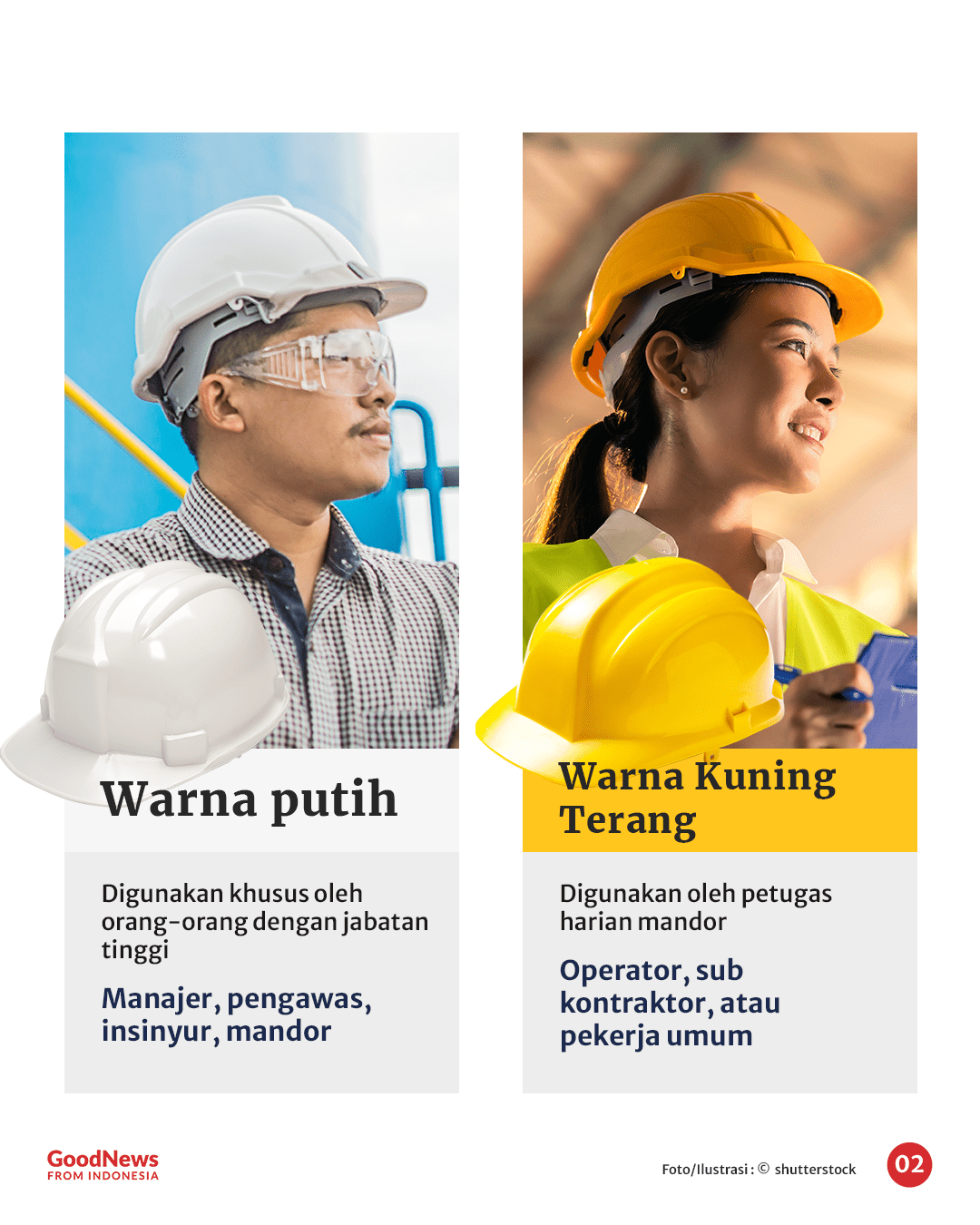 Warna putih

Digunakan khusus oleh orang-orang dengan jabatan tinggi

Manajer, pengawas, insinyur, mandor

Warna Kuning Terang

Digunakan oleh petugas harian mandor

Operator, sub kontraktor, atau pekerja umum

GoodNews FROM INDONESIA

Foto/Ilustrasi : © shutterstock

02