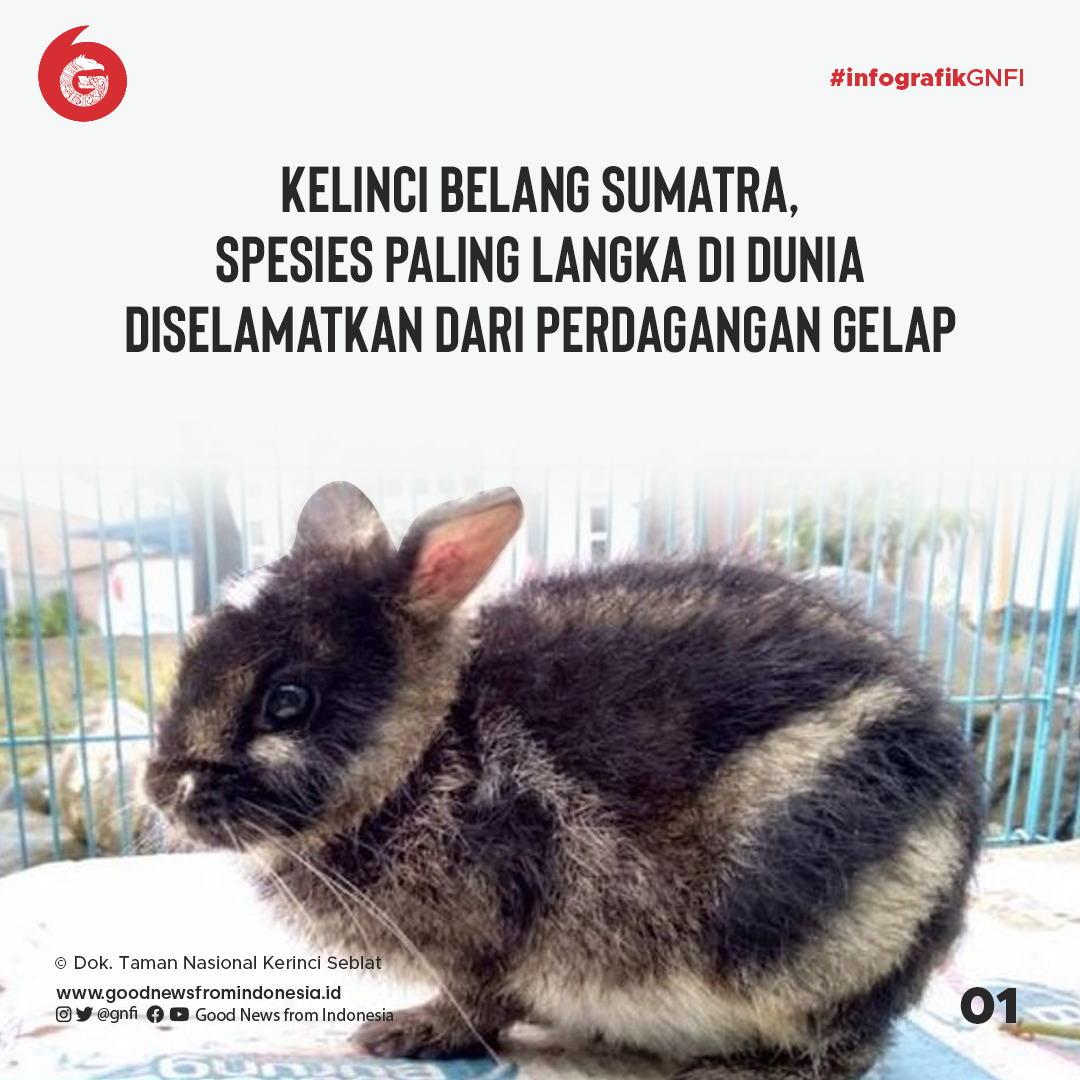 #infografikGNFI

KELINCI BELANG SUMATRA, SPESIES PALING LANGKA DI DUNIA DISELAMATKAN DARI PERDAGANGAN GELAP

© Dok. Taman Nasional Kerinci Seblat

www.goodnewsfromindonesia.id

@gnfi Good News from Indonesia

01