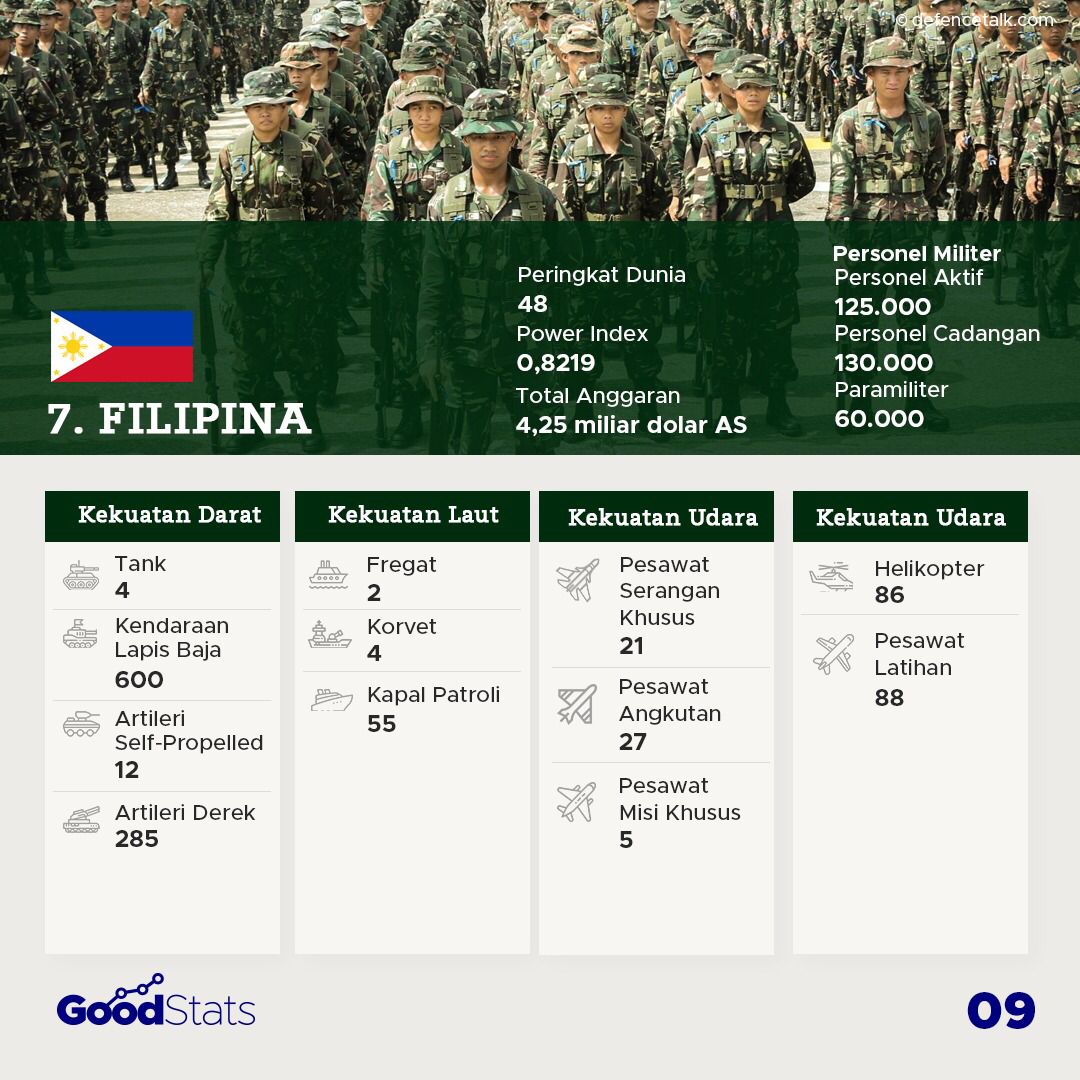 © defencetalk.com

7. FILIPINA

Peringkat Dunia
48
Power Index
0,8219
Total Anggaran
4,25 miliar dolar AS

Personel Militer
Personel Aktif
125.000
Personel Cadangan
130.000
Paramiliter
60.000

Kekuatan Darat

Tank
4
Kendaraan Lapis Baja
600
Artileri Self-Propelled
12
Artileri Derek
285

Kekuatan Laut

Fregat
2
Korvet
4
Kapal Patroli
55

Kekuatan Udara

Pesawat Serangan Khusus
21
Pesawat Angkutan
27
Pesawat Misi Khusus
5

Kekuatan Udara

Helikopter
86
Pesawat Latihan
88

GoodStats

09