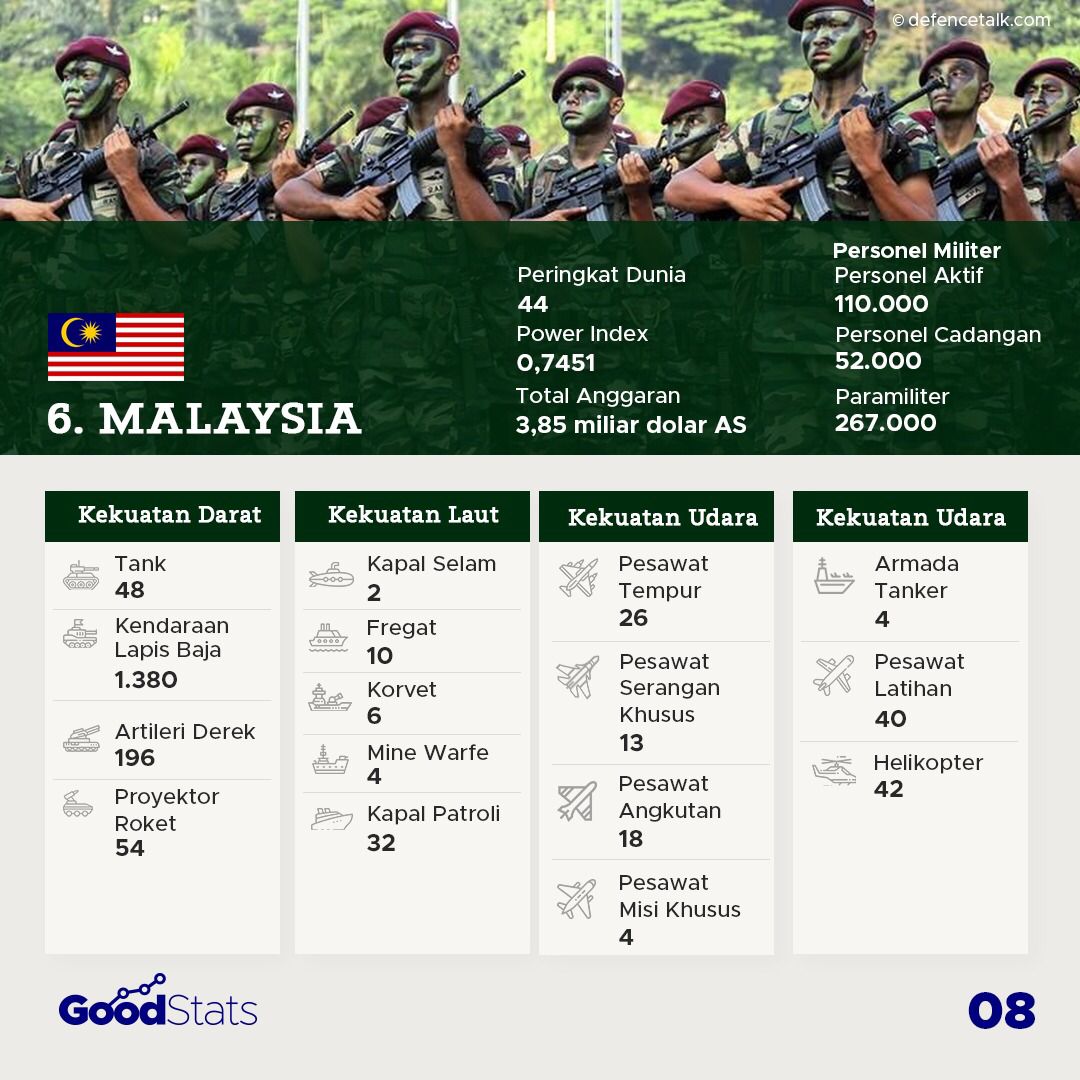 © defencetalk.com

6. MALAYSIA

Peringkat Dunia
44
Power Index
0,7451
Total Anggaran
3,85 miliar dolar AS

Personel Militer
Personel Aktif
110.000
Personel Cadangan
52.000
Paramiliter
267.000

Kekuatan Darat
Tank
48
Kendaraan Lapis Baja
1.380
Artileri Derek
196
Proyektor Roket
54

Kekuatan Laut
Kapal Selam
2
Fregat
10
Korvet
6
Mine Warfe
4
Kapal Patroli
32

Kekuatan Udara
Pesawat Tempur
26
Pesawat Serangan Khusus
13
Pesawat Angkutan
18
Pesawat Misi Khusus
4

Kekuatan Udara
Armada Tanker
4
Pesawat Latihan
40
Helikopter
42

GoodStats

08