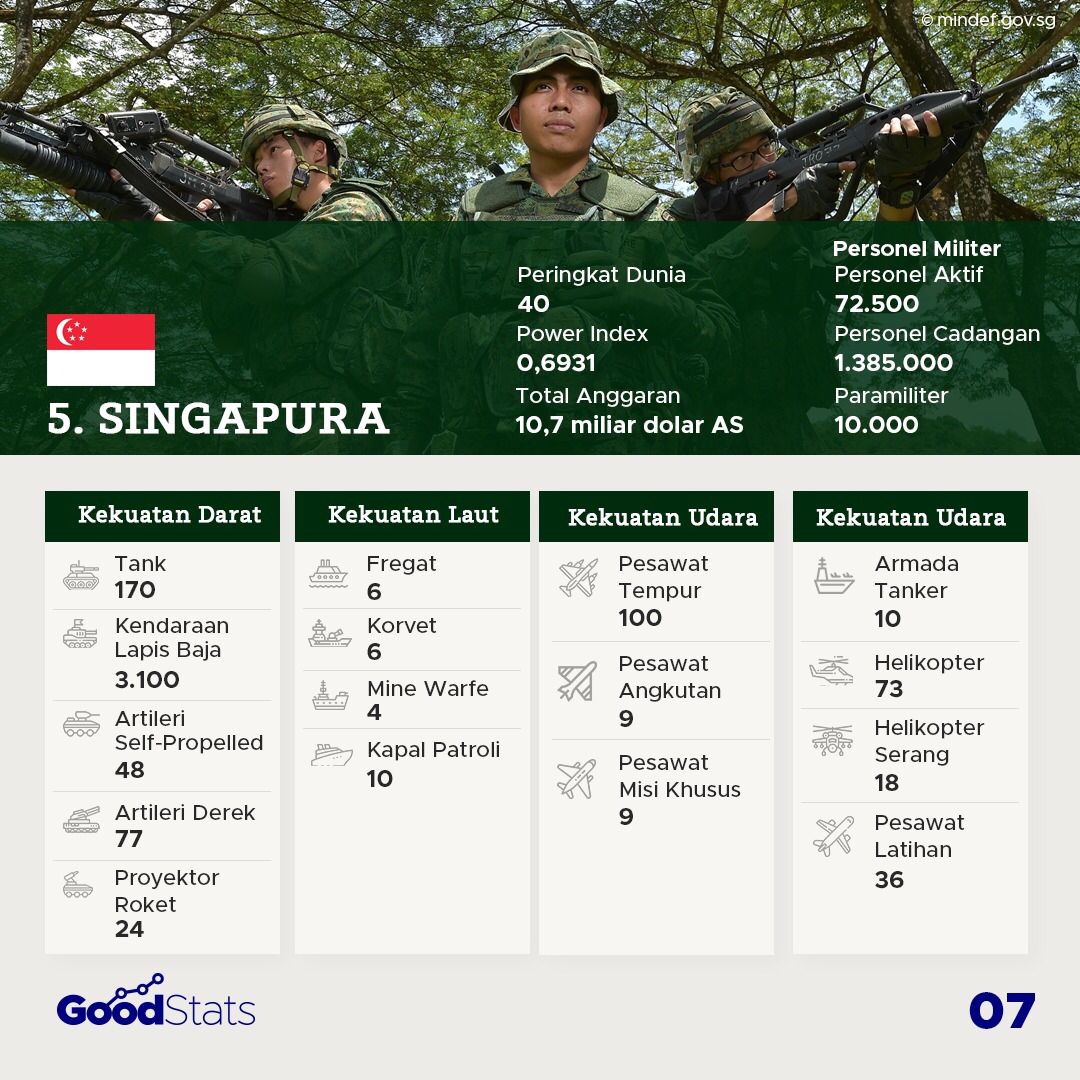 © mindef.gov.sg

5. SINGAPURA

Peringkat Dunia
40
Power Index
0,6931
Total Anggaran
10,7 miliar dolar AS

Personel Militer
Personel Aktif
72.500
Personel Cadangan
1.385.000
Paramiliter
10.000

Kekuatan Darat
Tank
170
Kendaraan Lapis Baja
3.100
Artileri Self-Propelled
48
Artileri Derek
77
Proyektor Roket
24

Kekuatan Laut
Fregat
6
Korvet
6
Mine Warfe
4
Kapal Patroli
10

Kekuatan Udara
Pesawat Tempur
100
Pesawat Angkutan
9
Pesawat Misi Khusus
9

Kekuatan Udara
Armada Tanker
10
Helikopter
73
Helikopter Serang
18
Pesawat Latihan
36

GoodStats

07