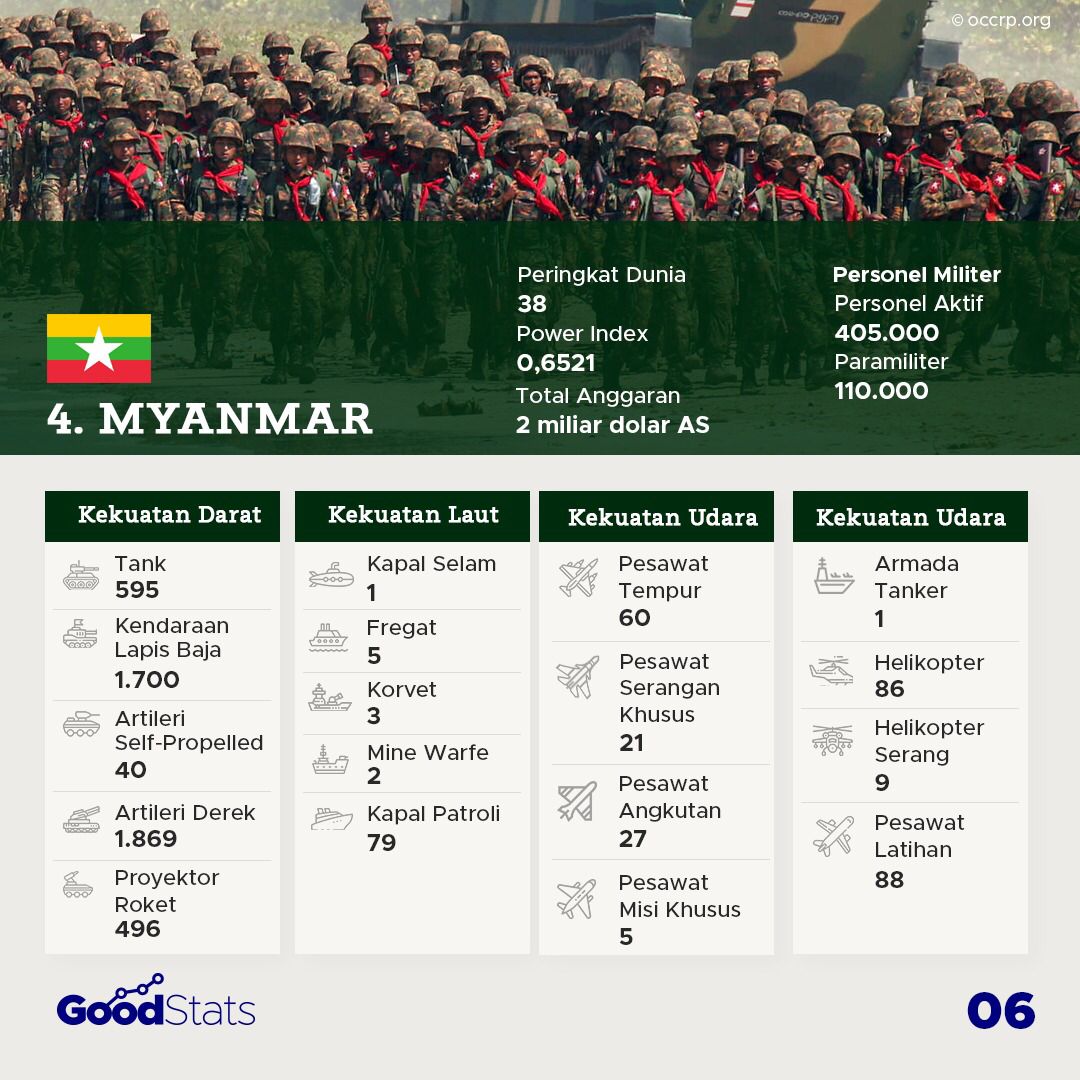 © occrp.org

4. MYANMAR

Peringkat Dunia
38
Power Index
0,6521
Total Anggaran
2 miliar dolar AS

Personel Militer
Personel Aktif
405.000
Paramiliter
110.000

Kekuatan Darat
Tank
595
Kendaraan Lapis Baja
1.700
Artileri Self-Propelled
40
Artileri Derek
1.869
Proyektor Roket
496

Kekuatan Laut
Kapal Selam
1
Fregat
5
Korvet
3
Mine Warfe
2
Kapal Patroli
79

Kekuatan Udara
Pesawat Tempur
60
Pesawat Serangan Khusus
21
Pesawat Angkutan
27
Pesawat Misi Khusus
5

Kekuatan Udara
Armada Tanker
1
Helikopter
86
Helikopter Serang
9
Pesawat Latihan
88

GoodStats

06