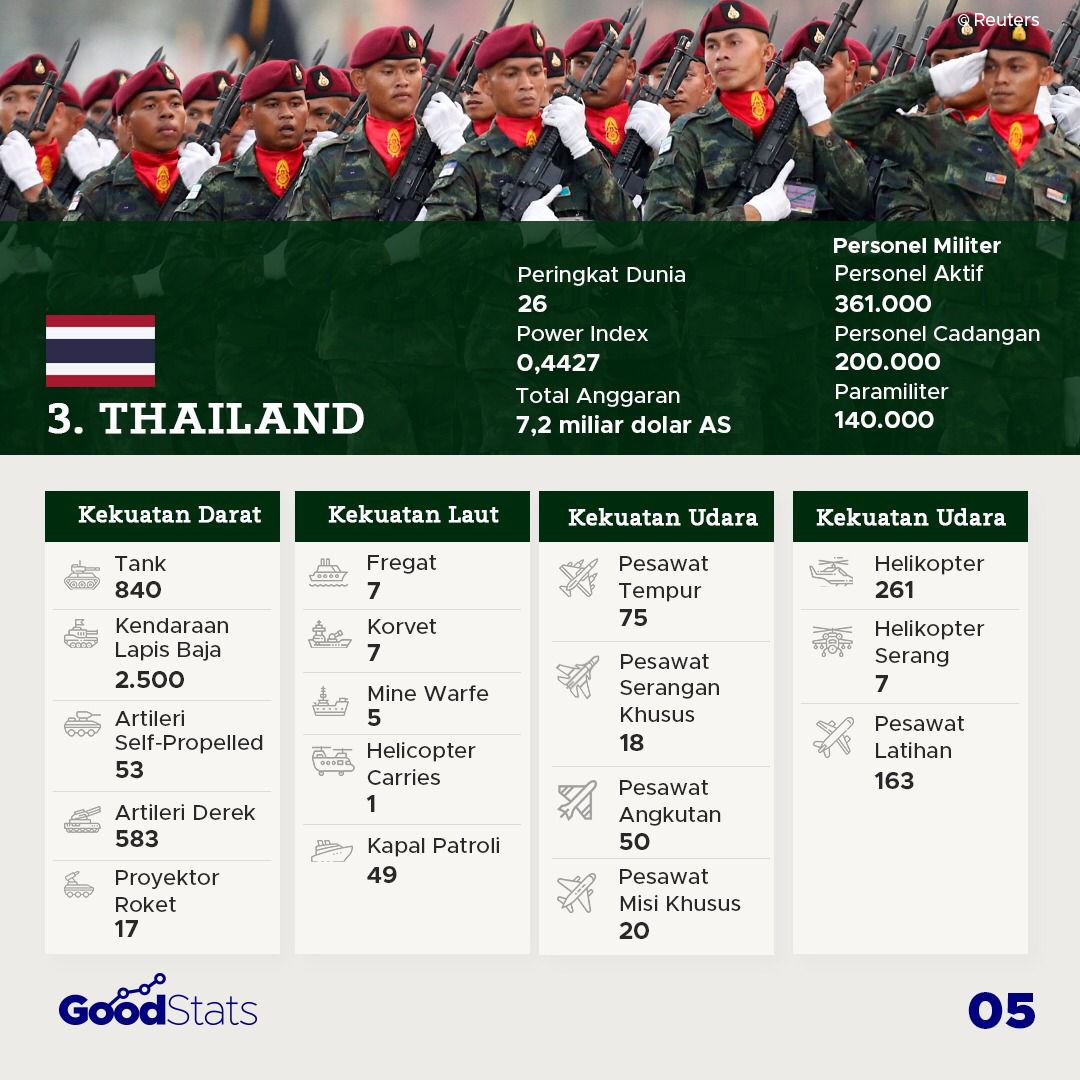 © Reuters

3. THAILAND

Peringkat Dunia
26
Power Index
0,4427
Total Anggaran
7,2 miliar dolar AS

Personel Militer
Personel Aktif
361.000
Personel Cadangan
200.000
Paramiliter
140.000

Kekuatan Darat

Tank
840

Kendaraan Lapis Baja
2.500

Artileri Self-Propelled
53

Artileri Derek
583

Proyektor Roket
17

Kekuatan Laut

Fregat
7

Korvet
7

Mine Warfe
5

Helicopter Carries
1

Kapal Patroli
49

Kekuatan Udara

Pesawat Tempur
75

Pesawat Serangan Khusus
18

Pesawat Angkutan
50

Pesawat Misi Khusus
20

Kekuatan Udara

Helikopter
261

Helikopter Serang
7

Pesawat Latihan
163

GoodStats

05