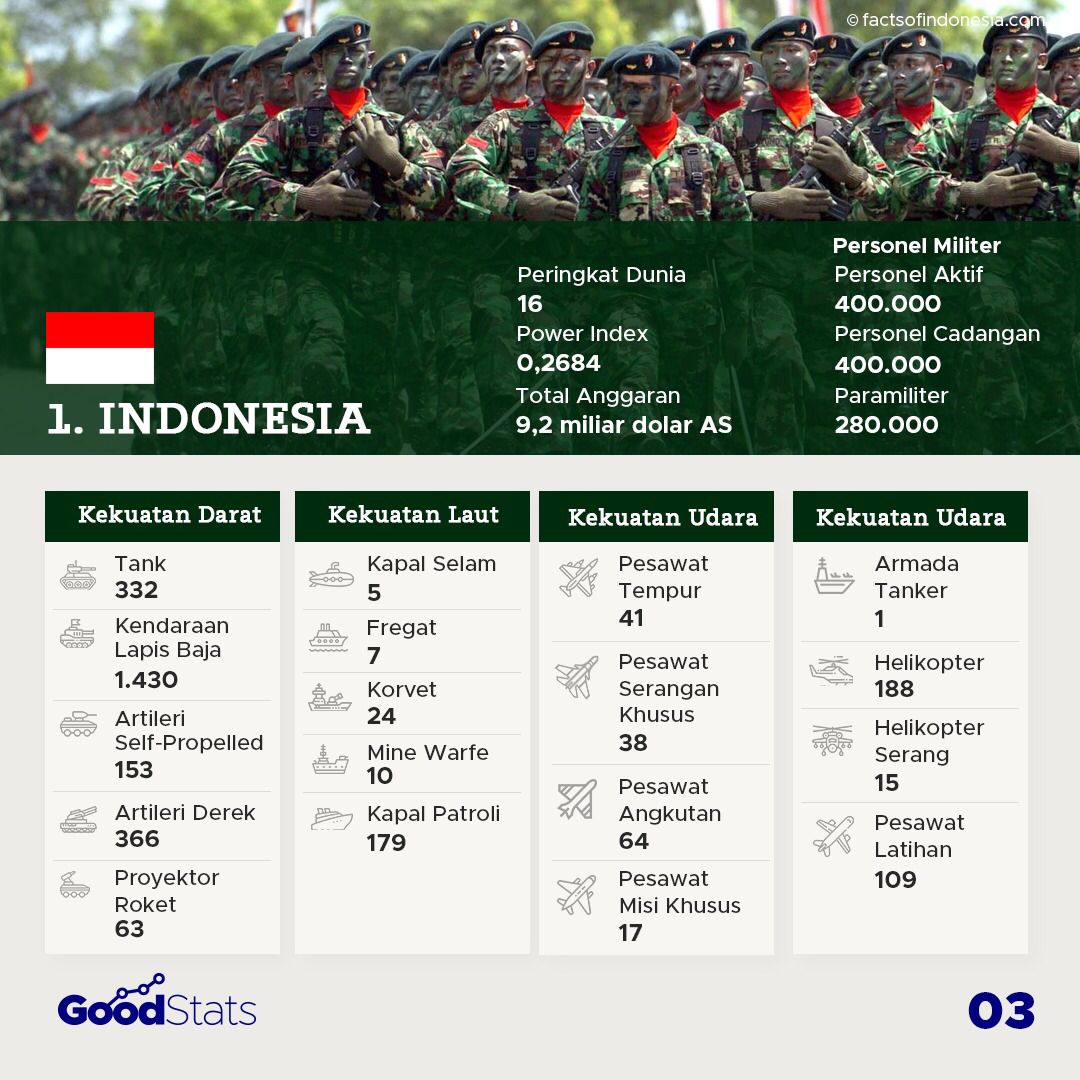 © factsofindonesia.com

1. INDONESIA

Peringkat Dunia
16
Power Index
0,2684
Total Anggaran
9,2 miliar dolar AS

Personel Militer
Personel Aktif
400.000
Personel Cadangan
400.000
Paramiliter
280.000

Kekuatan Darat

Tank
332

Kendaraan Lapis Baja
1.430

Artileri Self-Propelled
153

Artileri Derek
366

Proyektor Roket
63

Kekuatan Laut

Kapal Selam
5

Fregat
7

Korvet
24

Mine Warfe
10

Kapal Patroli
179

Kekuatan Udara

Pesawat Tempur
41

Pesawat Serangan Khusus
38

Pesawat Angkutan
64

Pesawat Misi Khusus
17

Kekuatan Udara

Armada Tanker
1

Helikopter
188

Helikopter Serang
15

Pesawat Latihan
109

GoodStats

03