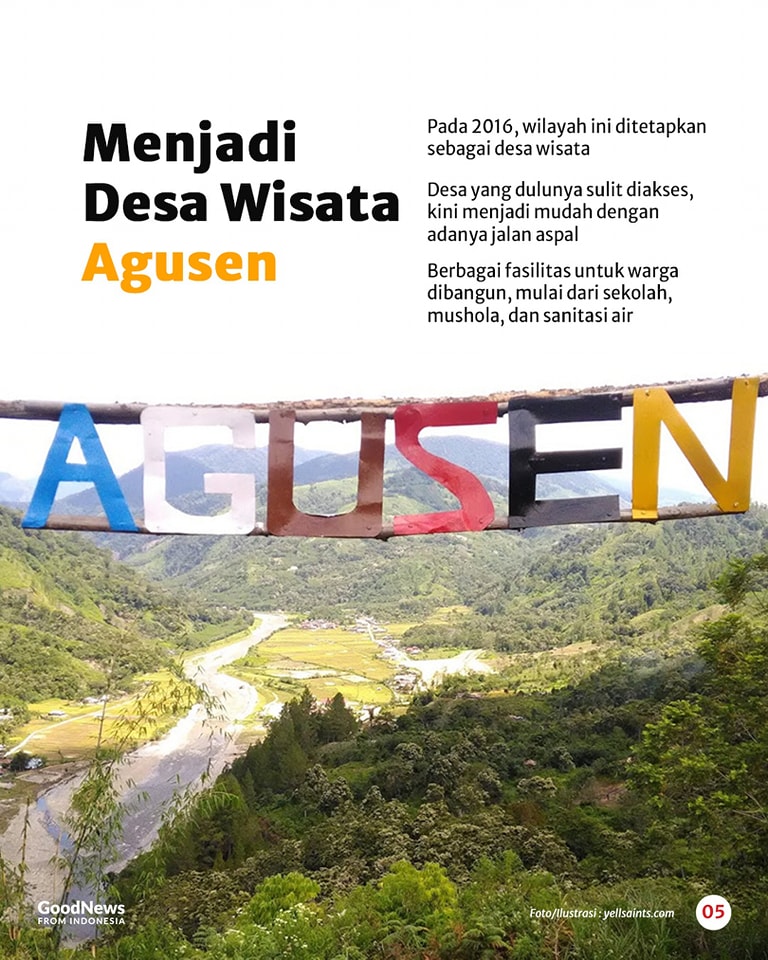 Menjadi Desa Wisata Agusen

Pada 2016, wilayah ini ditetapkan sebagai desa wisata

Desa yang dulunya sulit diakses, kini menjadi mudah dengan adanya jalan aspal

Berbagai fasilitas untuk warga dibangun, mulai dari sekolah, mushola, dan sanitasi air

AGUSEN

GoodNews FROM INDONESIA

Foto/Ilustrasi : yellsaints.com

05