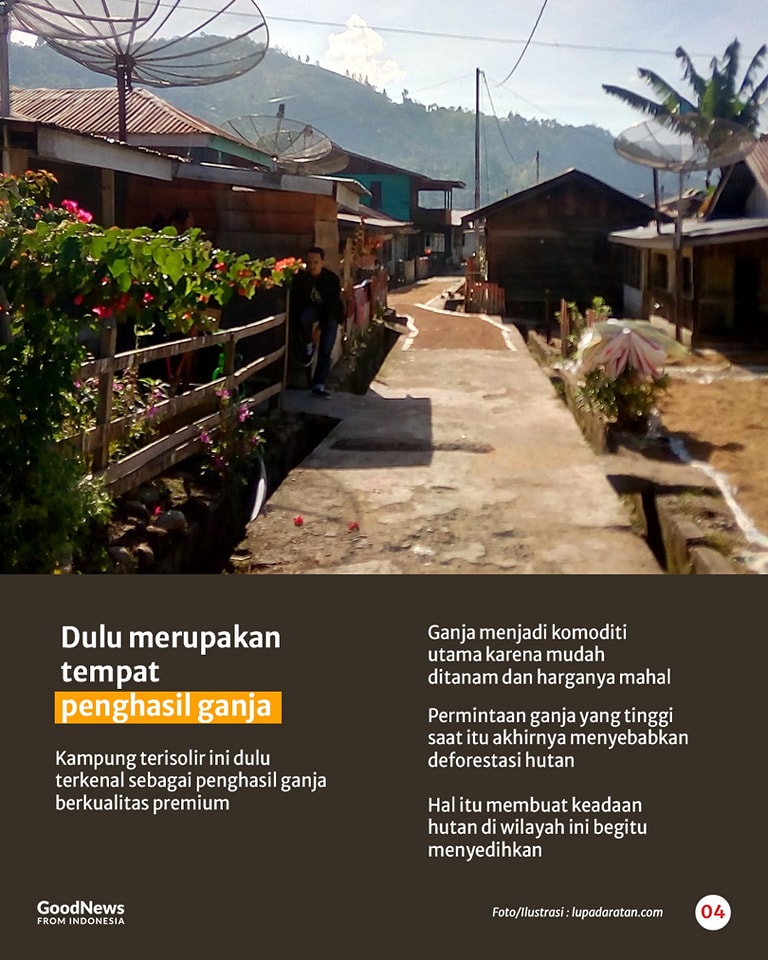 Dulu merupakan tempat penghasil ganja

Kampung terisolir ini dulu terkenal sebagai penghasil ganja berkualitas premium

Ganja menjadi komoditi utama karena mudah ditanam dan harganya mahal

Permintaan ganja yang tinggi saat itu akhirnya menyebabkan deforestasi hutan

Hal itu membuat keadaan hutan di wilayah ini begitu menyedihkan

GoodNews FROM INDONESIA

Foto/Ilustrasi : lupadaratan.com

04