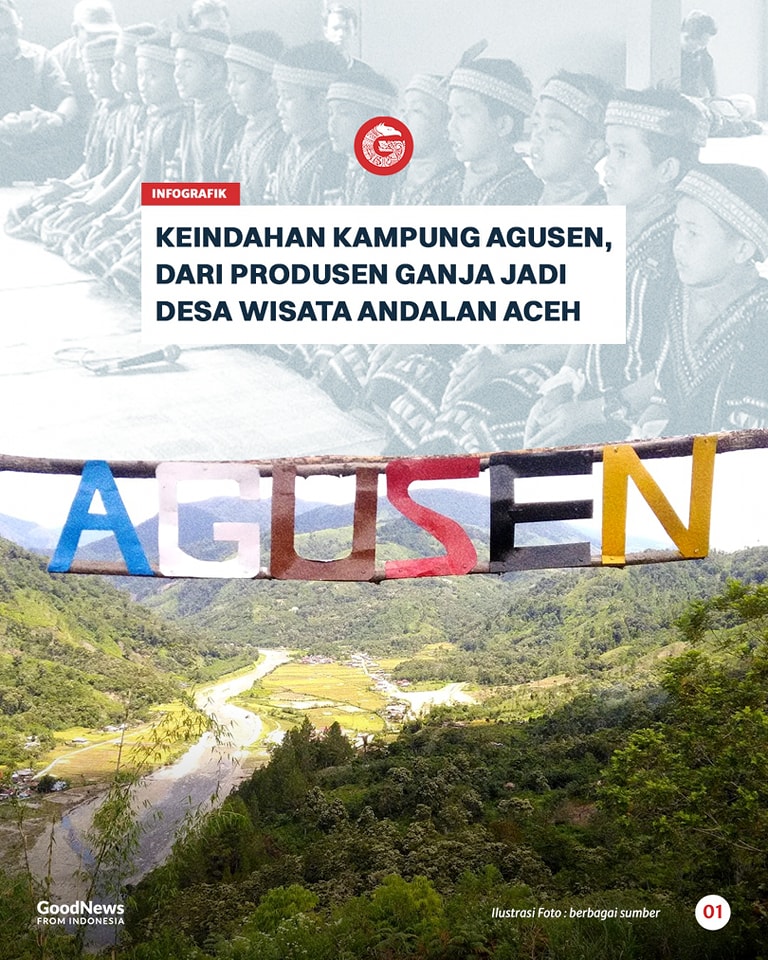 INFOGRAFIK

KEINDAHAN KAMPUNG AGUSEN, DARI PRODUSEN GANJA JADI DESA WISATA ANDALAN ACEH

AGUSEN

GoodNews FROM INDONESIA

Ilustrasi Foto : berbagai sumber

01