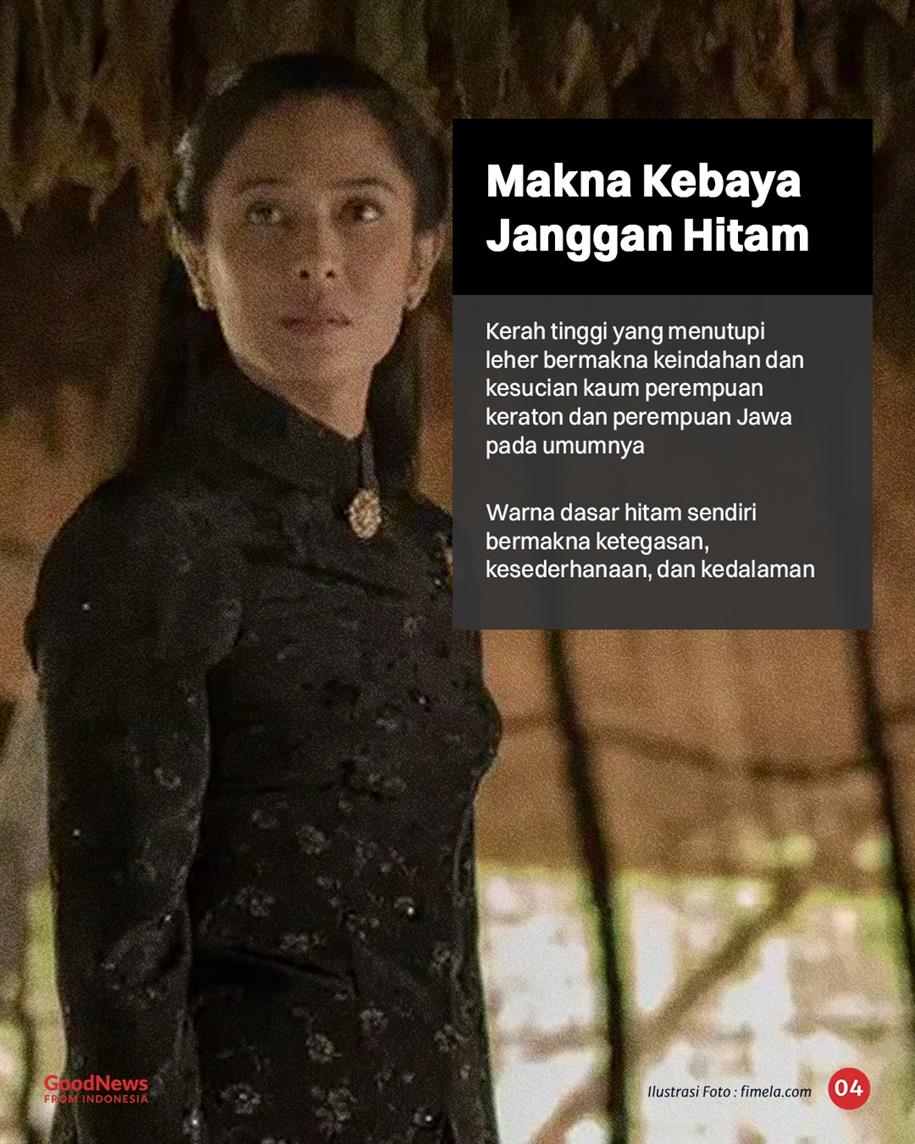 Makna Kebaya Janggan Hitam

Kerah tinggi yang menutupi leher bermakna keindahan dan kesucian kaum perempuan keraton dan perempuan Jawa pada umumnya

Warna dasar hitam sendiri bermakna ketegasan, kesederhanaan, dan kedalaman

GoodNews FROM INDONESIA

Ilustrasi Foto : fimela.com

04