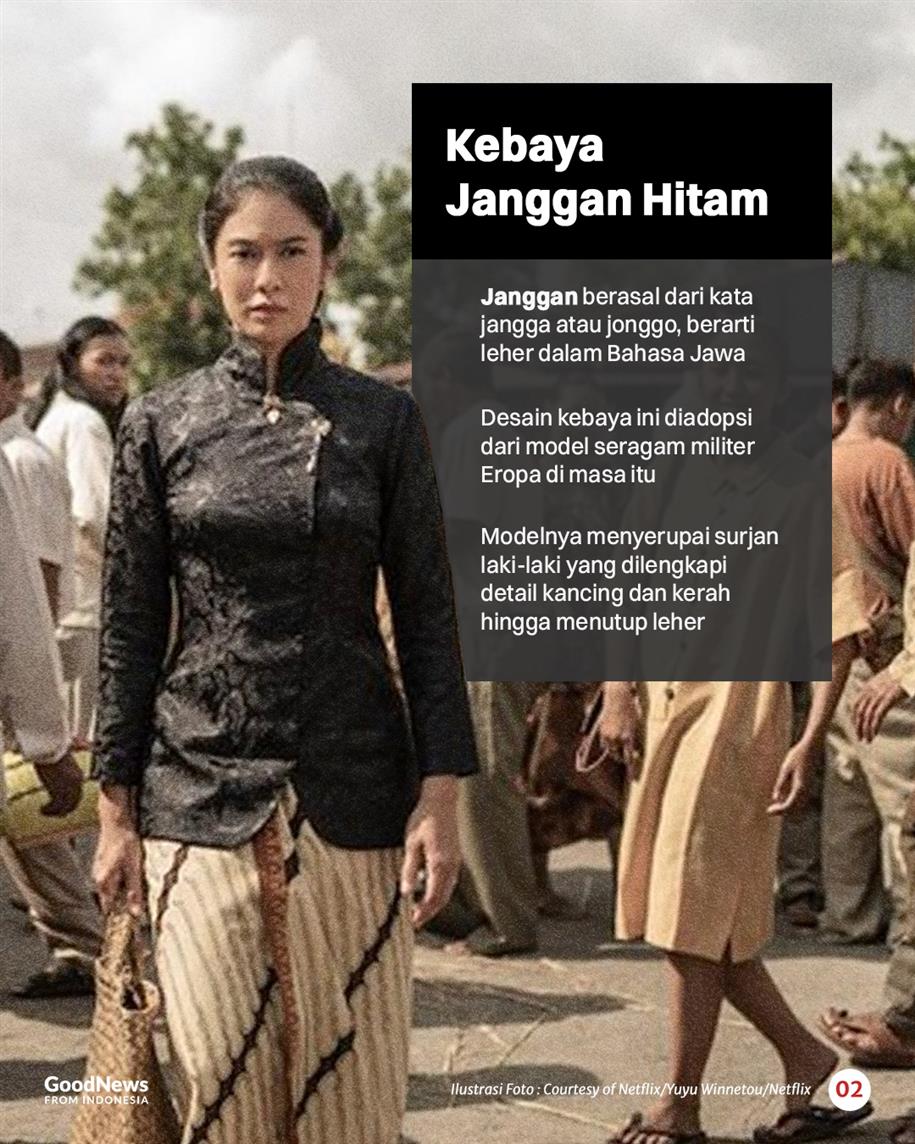 Kebaya Janggan Hitam

Janggan berasal dari kata jangga atau jonggo, berarti leher dalam Bahasa Jawa

Desain kebaya ini diadopsi dari model seragam militer Eropa di masa itu

Modelnya menyerupai surjan laki-laki yang dilengkapi detail kancing dan kerah hingga menutup leher

GoodNews FROM INDONESIA

Ilustrasi Foto : Courtesy of Netflix/Yuyu Winnetou/Netflix

02