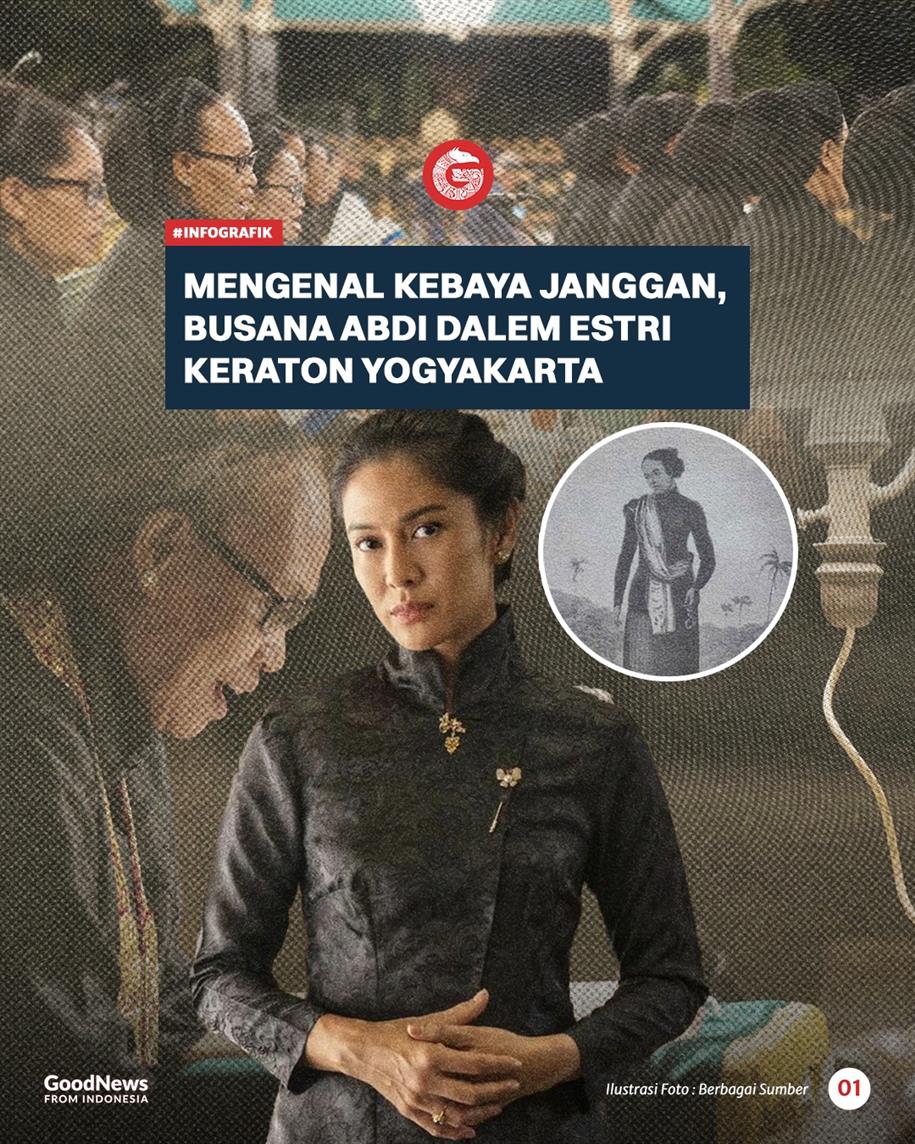 #INFOGRAFIK

MENGENAL KEBAYA JANGGAN, BUSANA ABDI DALEM ESTRI KERATON YOGYAKARTA

GoodNews FROM INDONESIA

Ilustrasi Foto : Berbagai Sumber

01