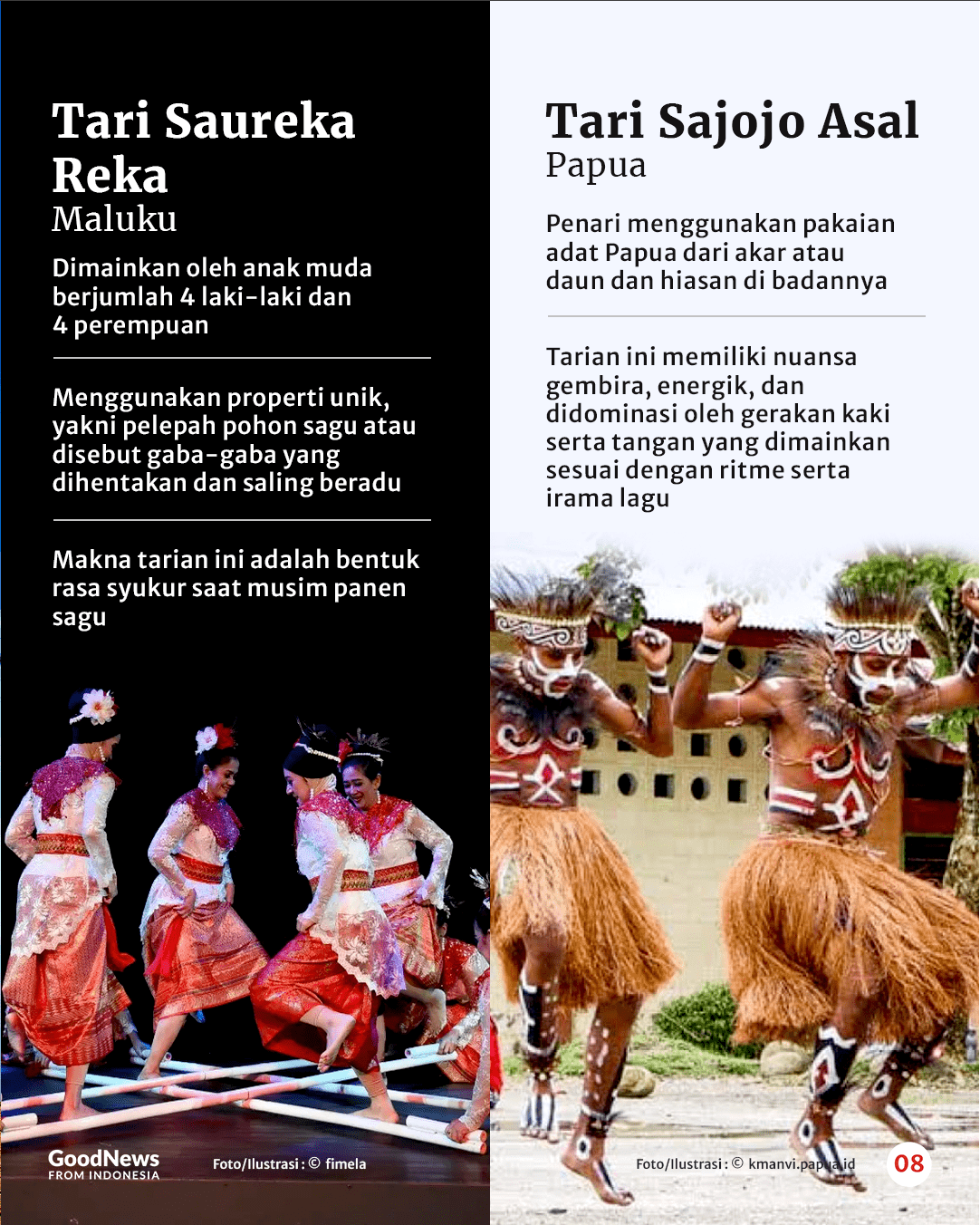 Tari Saureka Reka
Maluku

Dimainkan oleh anak muda berjumlah 4 laki-laki dan 4 perempuan

Menggunakan properti unik, yakni pelepah pohon sagu atau disebut gaba-gaba yang dihentakan dan saling beradu

Makna tarian ini adalah bentuk rasa syukur saat musim panen sagu

GoodNews FROM INDONESIA

Foto/Ilustrasi : © fimela

Tari Sajojo Asal
Papua

Penari menggunakan pakaian adat Papua dari akar atau daun dan hiasan di badannya

Tarian ini memiliki nuansa gembira, energik, dan didominasi oleh gerakan kaki serta tangan yang dimainkan sesuai dengan ritme serta irama lagu

Foto/Ilustrasi : © kmanvi.papua.id

08