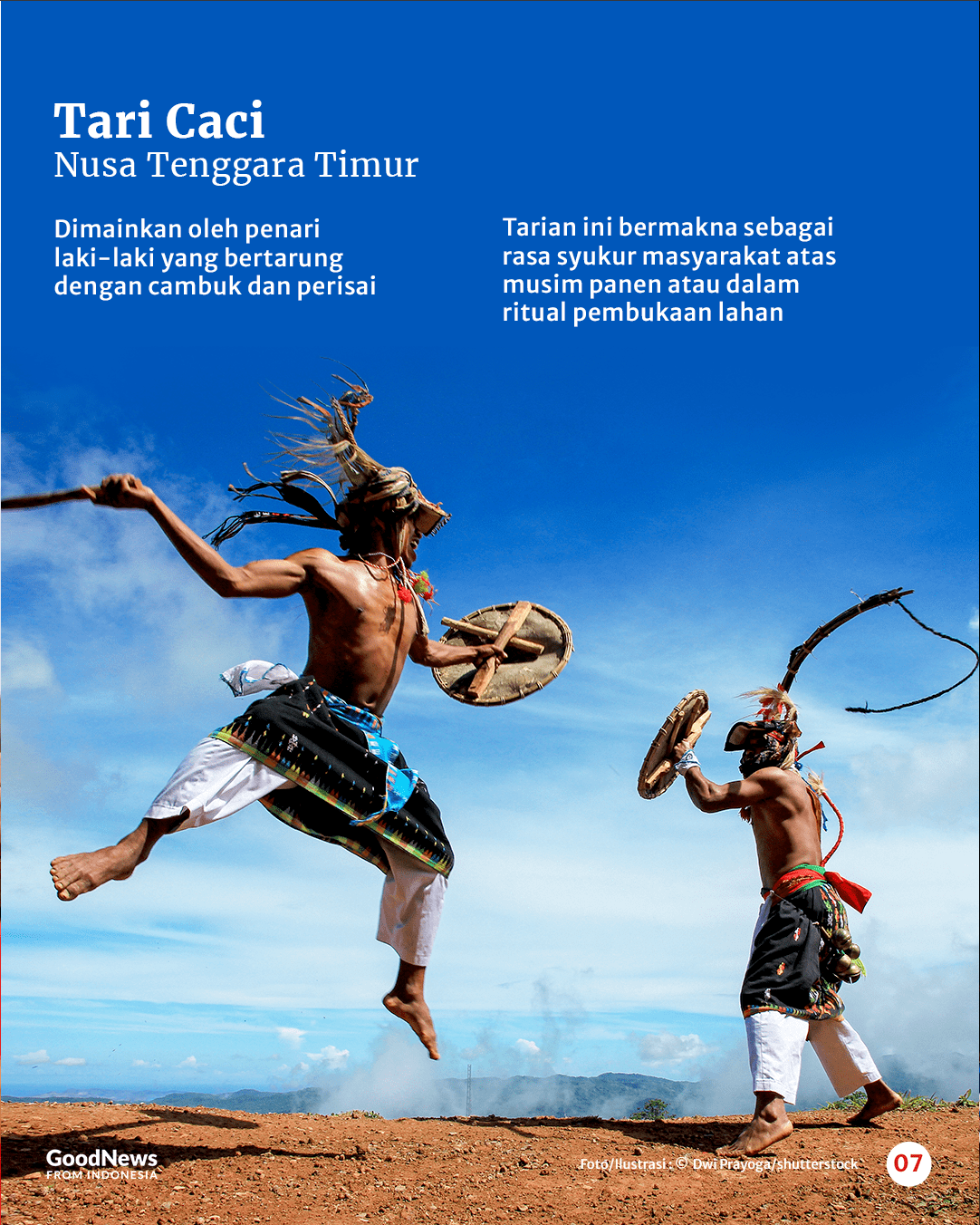 Tari Caci
Nusa Tenggara Timur

Dimainkan oleh penari laki-laki yang bertarung dengan cambuk dan perisai

Tarian ini bermakna sebagai rasa syukur masyarakat atas musim panen atau dalam ritual pembukaan lahan

GoodNews
FROM INDONESIA

Foto/Ilustrasi : © Dwi Prayoga/shutterstock

07