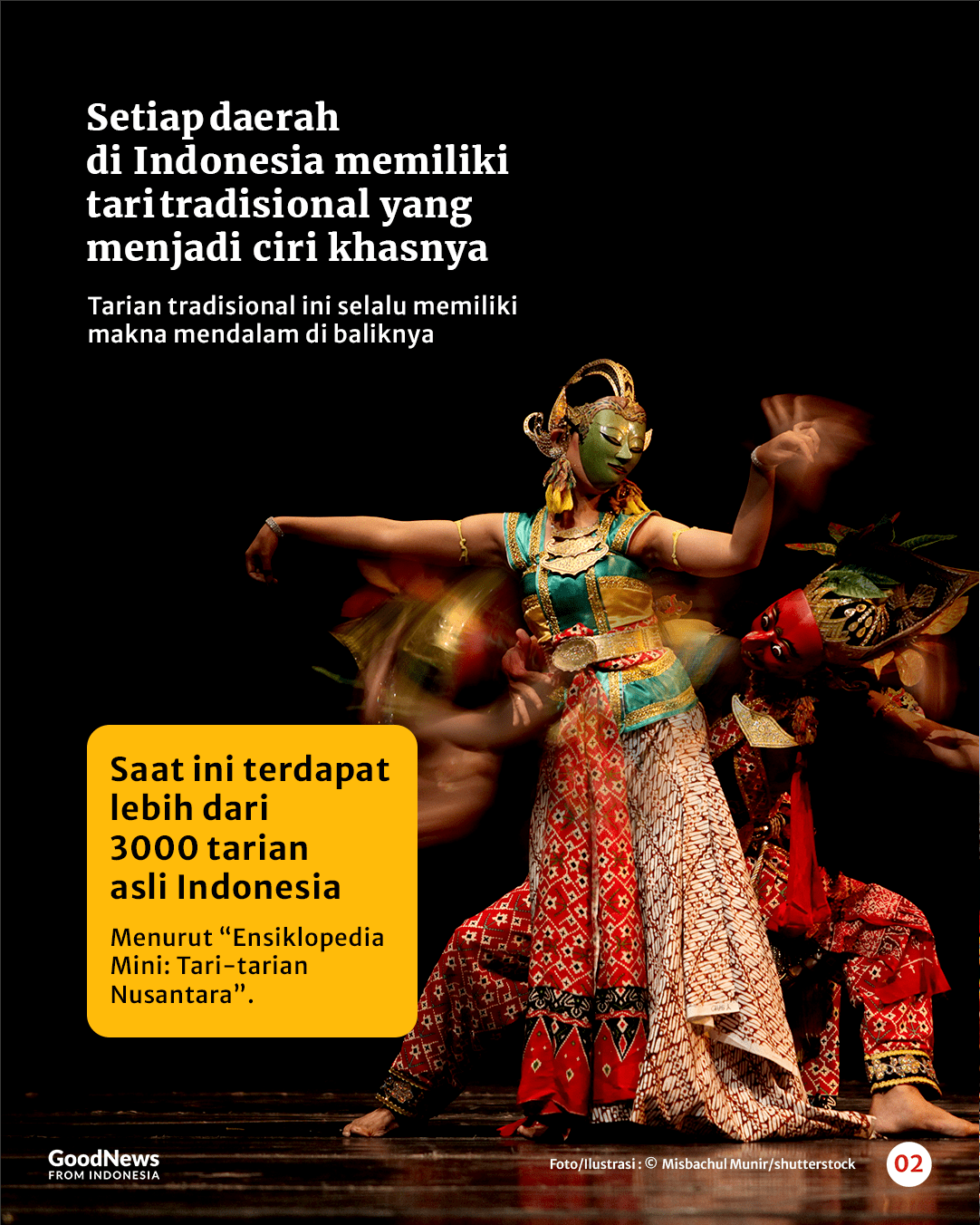 Setiap daerah di Indonesia memiliki tari tradisional yang menjadi ciri khasnya

Tarian tradisional ini selalu memiliki makna mendalam di baliknya

Saat ini terdapat lebih dari 3000 tarian asli Indonesia

Menurut “Ensiklopedia Mini: Tari-tarian Nusantara”.

GoodNews FROM INDONESIA

Foto/Ilustrasi : © Misbachul Munir/shutterstock

02