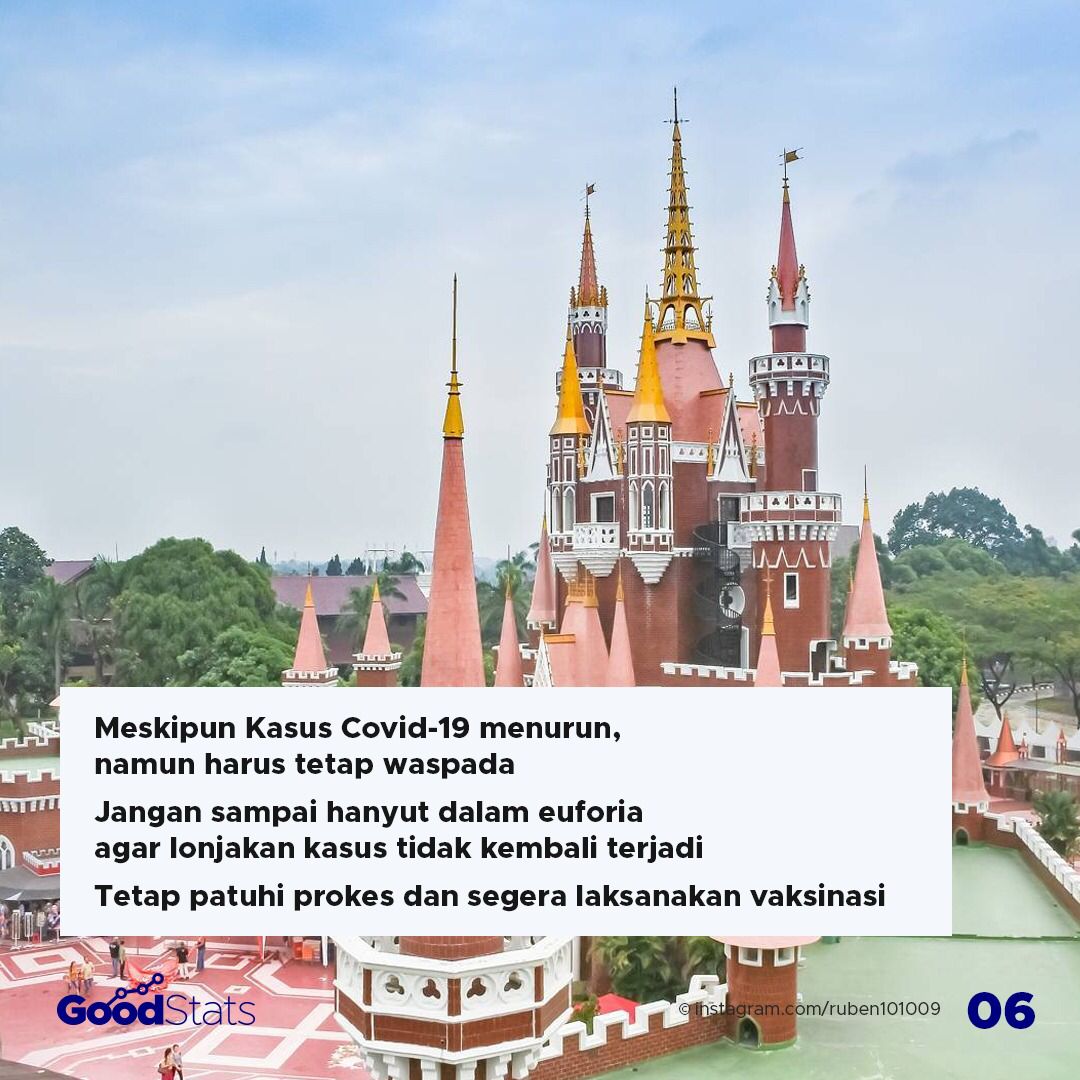 Meskipun Kasus Covid-19 menurun, namun harus tetap waspada

Jangan sampai hanyut dalam euforia agar lonjakan kasus tidak kembali terjadi

Tetap patuhi prokes dan segera laksanakan vaksinasi

GoodStats

© instagram.com/ruben101009

06