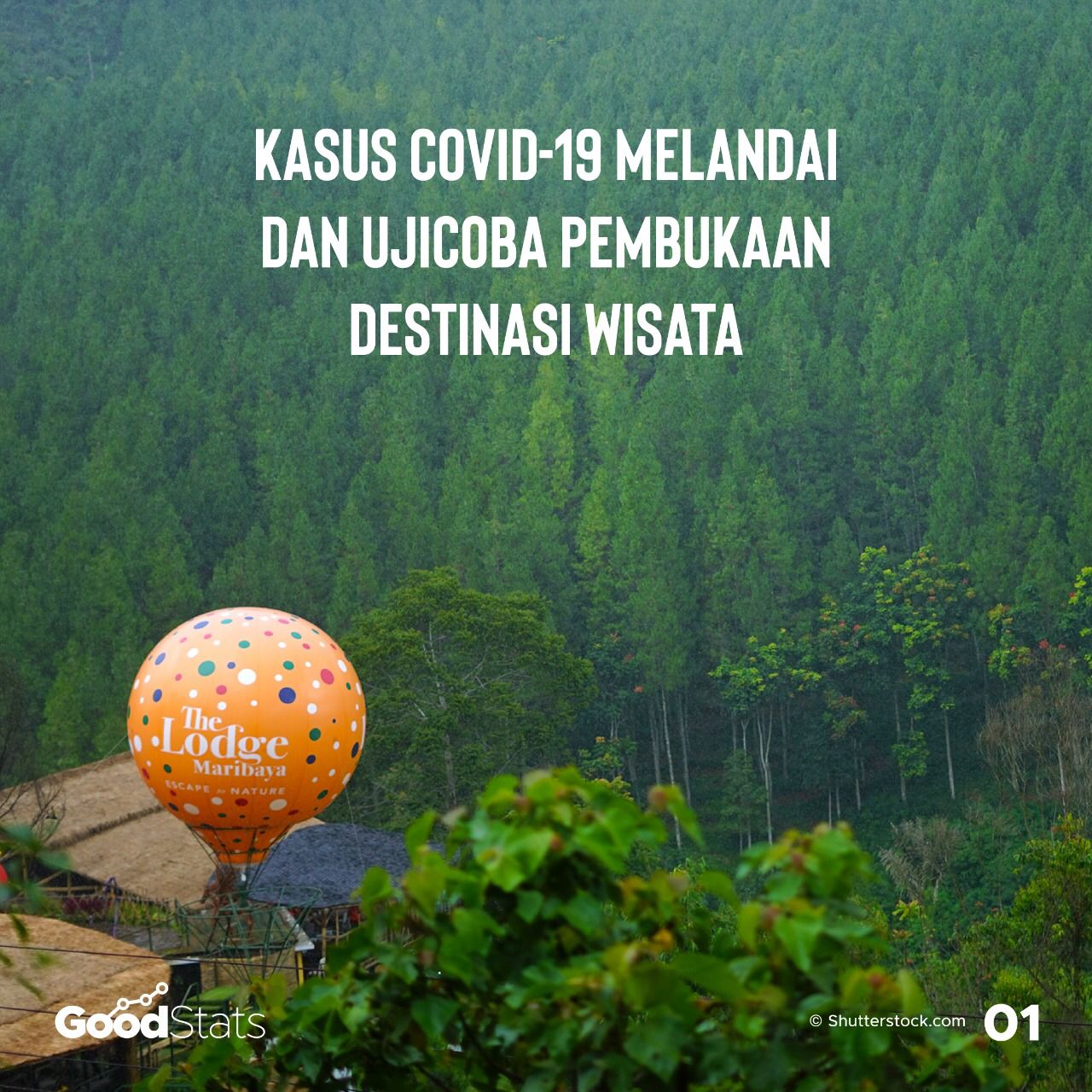 KASUS COVID-19 MELANDAI DAN UJICOBA PEMBUKAAN DESTINASI WISATA

The Lodge Maribaya
ESCAPE to NATURE

GoodStats

© Shutterstock.com

01