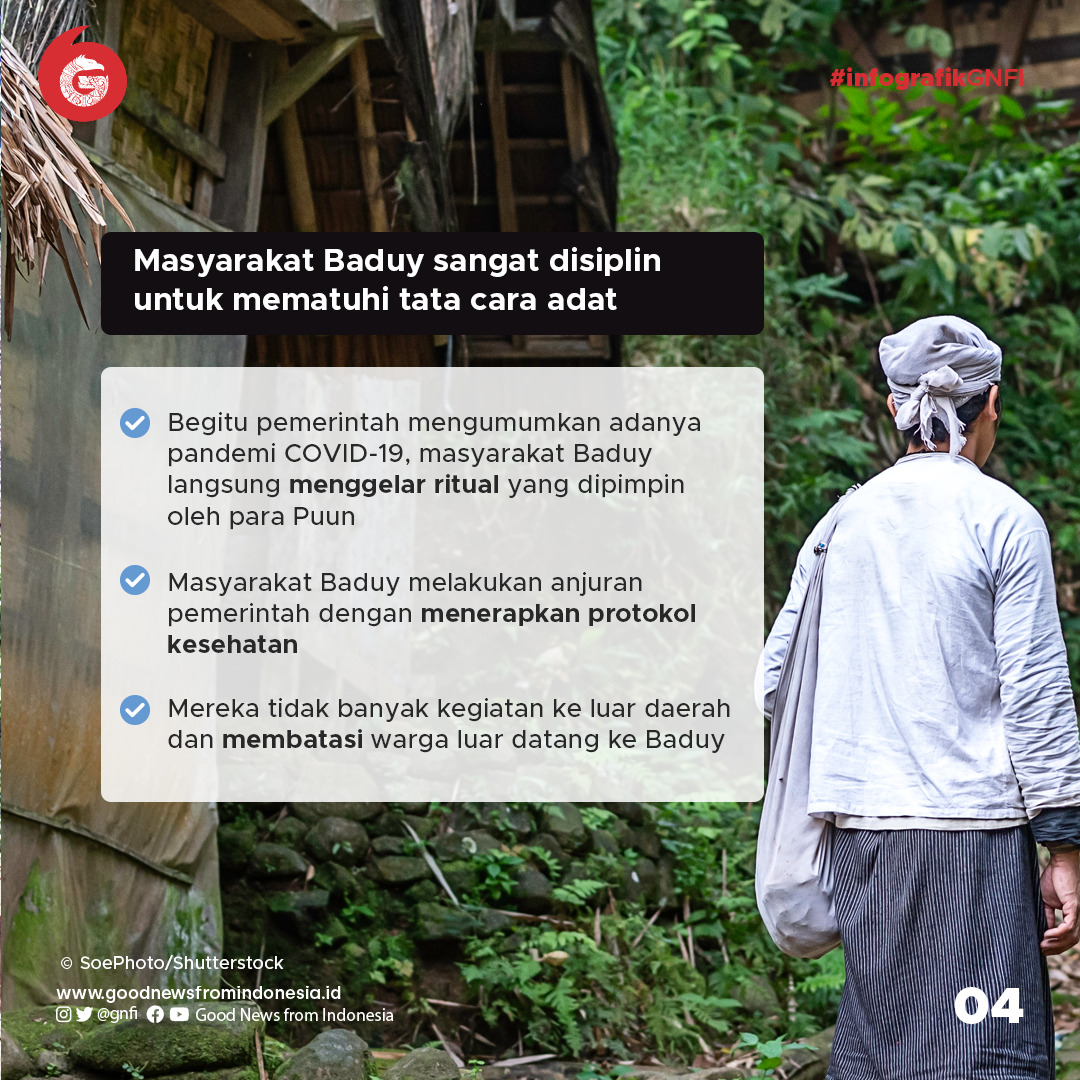 #infografikGNFI

Masyarakat Baduy sangat disiplin untuk mematuhi tata cara adat

Begitu pemerintah mengumumkan adanya pandemi COVID-19, masyarakat Baduy langsung menggelar ritual yang dipimpin oleh para Puun

Masyarakat Baduy melakukan anjuran pemerintah dengan menerapkan protokol kesehatan

Mereka tidak banyak kegiatan ke luar daerah dan membatasi warga luar datang ke Baduy

© SoePhoto/Shutterstock

www.goodnewsfromindonesia.id
@gnfi Good News from Indonesia

04