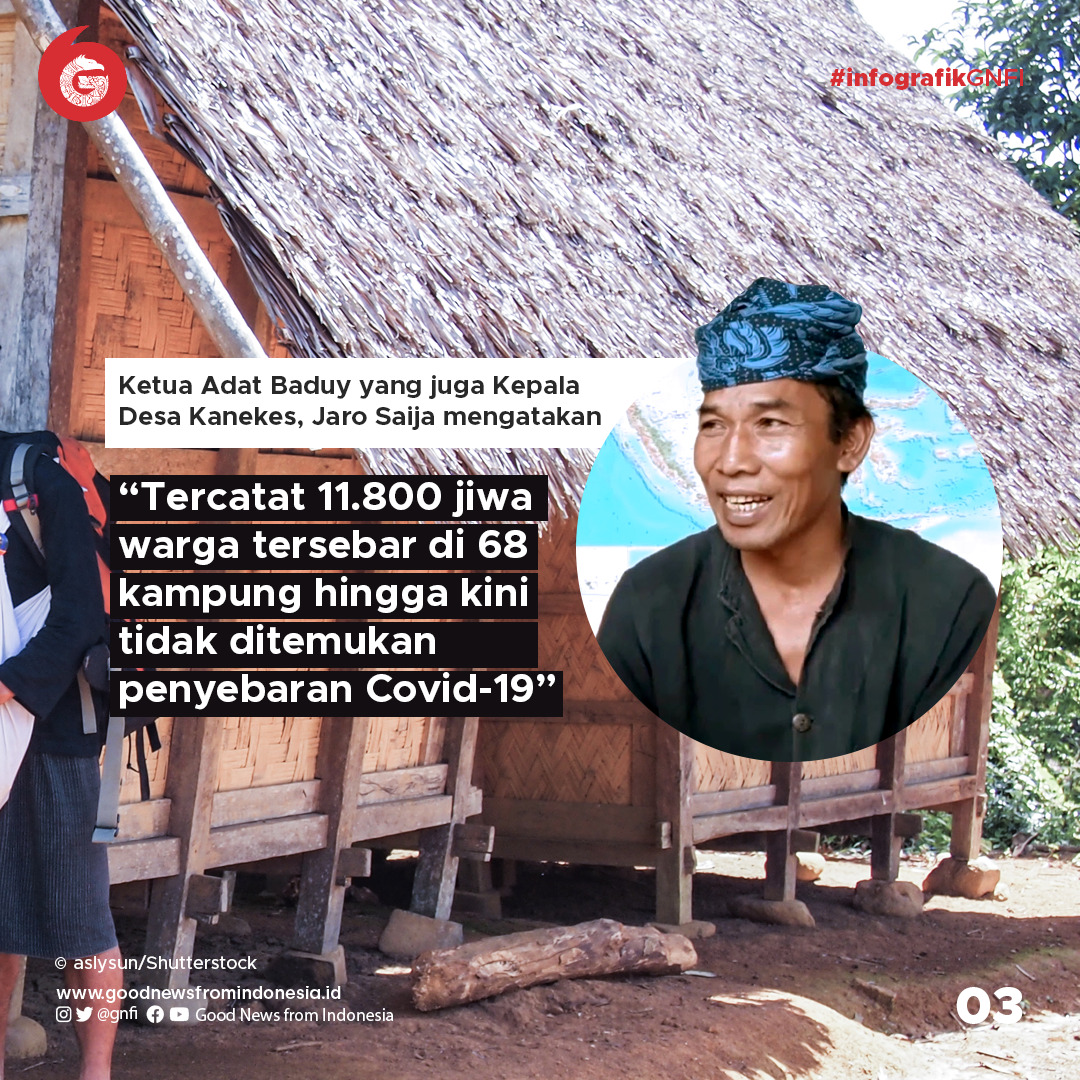 #infografikGNFI

Ketua Adat Baduy yang juga Kepala Desa Kanekes, Jaro Saija mengatakan

“Tercatat 11.800 jiwa warga tersebar di 68 kampung hingga kini tidak ditemukan penyebaran Covid-19”

© aslysun/Shutterstock

www.goodnewsfromindonesia.id

@gnfi Good News from Indonesia

03