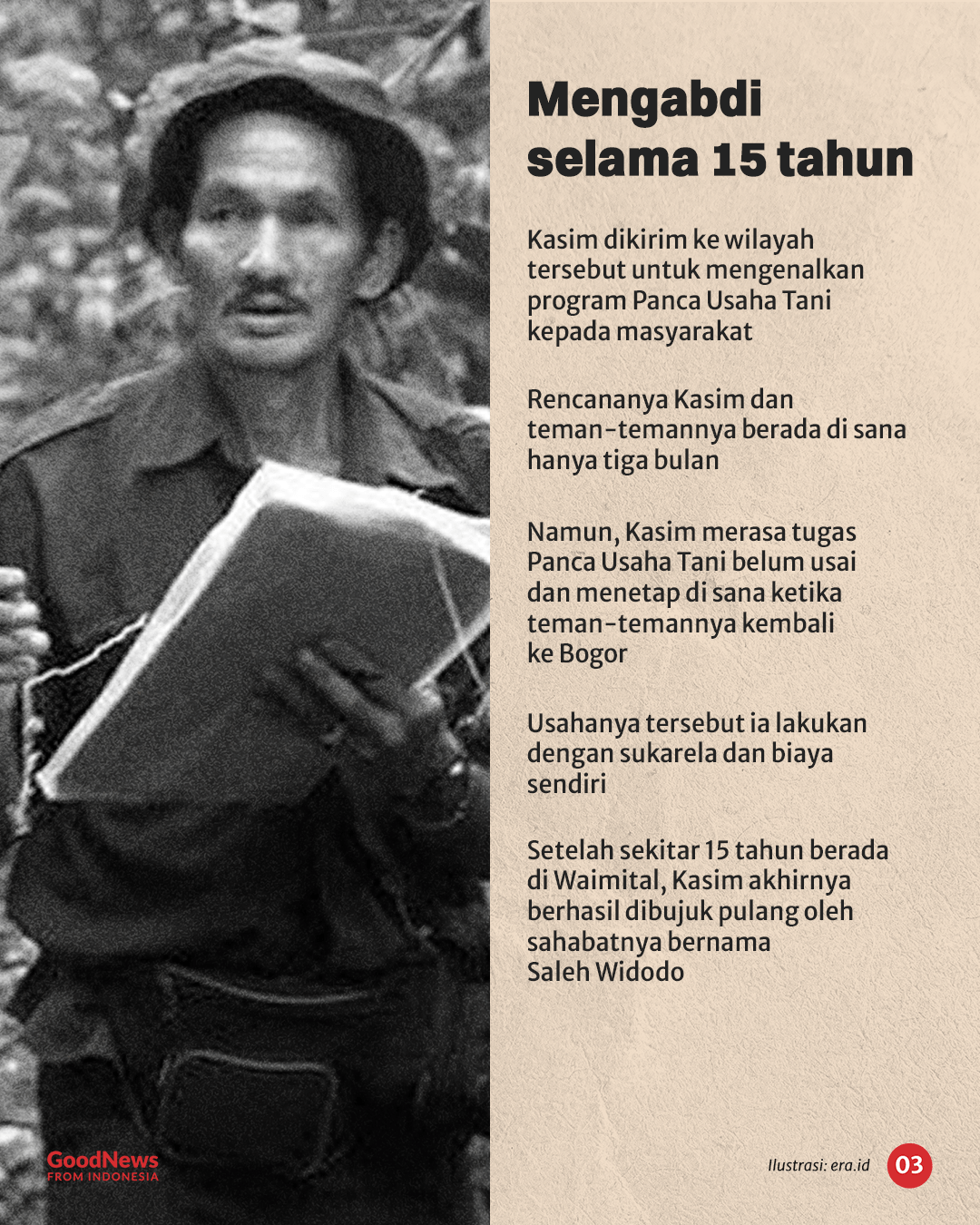 Mengabdi selama 15 tahun

Kasim dikirim ke wilayah tersebut untuk mengenalkan program Panca Usaha Tani kepada masyarakat

Rencananya Kasim dan teman-temannya berada di sana hanya tiga bulan

Namun, Kasim merasa tugas Panca Usaha Tani belum usai dan menetap di sana ketika teman-temannya kembali ke Bogor

Usahanya tersebut ia lakukan dengan sukarela dan biaya sendiri

Setelah sekitar 15 tahun berada di Waimital, Kasim akhirnya berhasil dibujuk pulang oleh sahabatnya bernama Saleh Widodo

GoodNews FROM INDONESIA

Ilustrasi: era.id

03