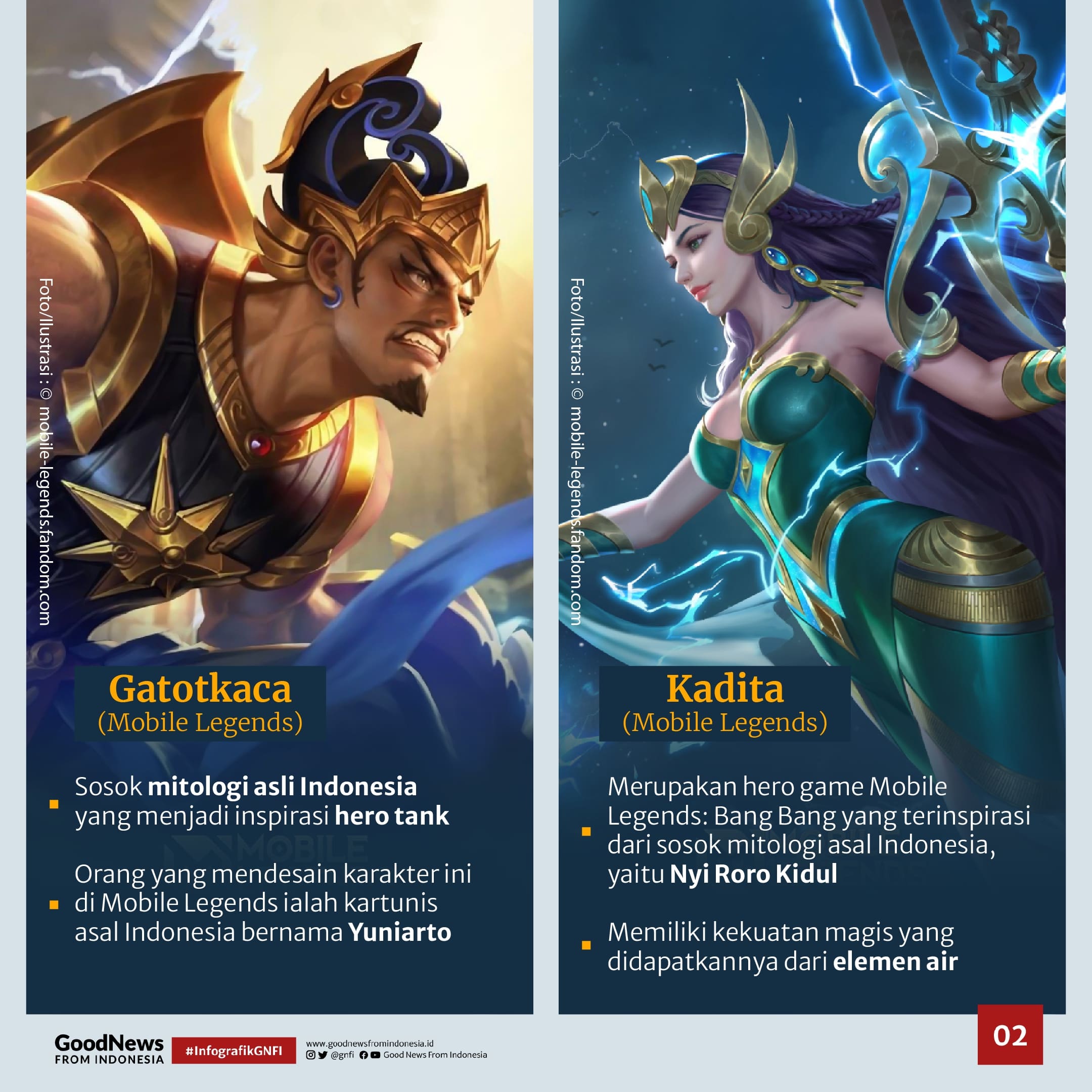 Foto/Ilustrasi : © mobile-legends.fandom.com

Gatotkaca
(Mobile Legends)

Sosok mitologi asli Indonesia yang menjadi inspirasi hero tank

Orang yang mendesain karakter ini di Mobile Legends ialah kartunis asal Indonesia bernama Yuniarto

Foto/Ilustrasi : © mobile-legends.fandom.com

Kadita
(Mobile Legends)

Merupakan hero game Mobile Legends: Bang Bang yang terinspirasi dari sosok mitologi asal Indonesia, yaitu Nyi Roro Kidul

Memiliki kekuatan magis yang didapatkannya dari elemen air

GoodNews FROM INDONESIA
#InfografikGNFI
www.goodnewsfromindonesia.id
@gnfi Good News From Indonesia

02