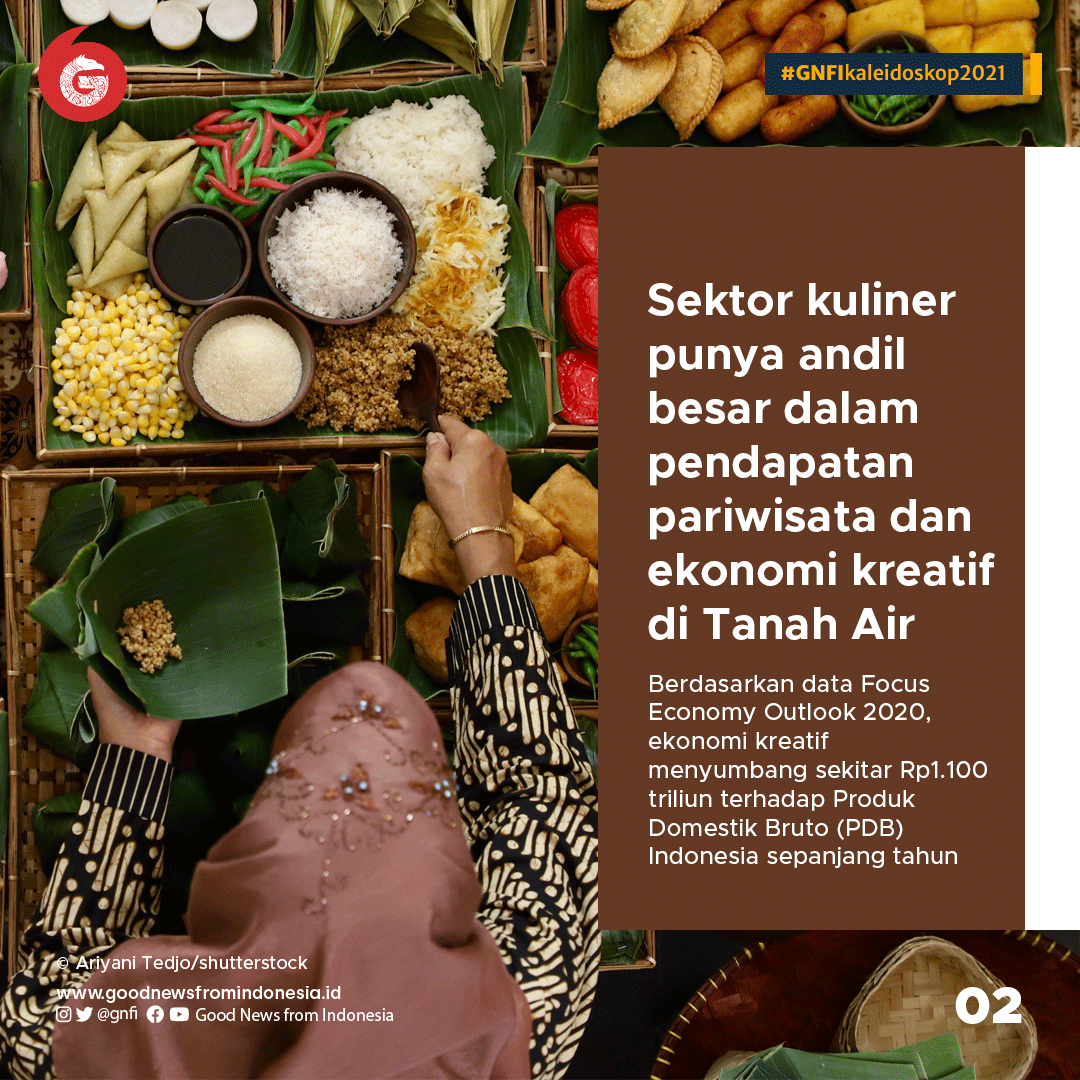 #GNFIkaleidoskop2021

Sektor kuliner punya andil besar dalam pendapatan pariwisata dan ekonomi kreatif di Tanah Air

Berdasarkan data Focus Economy Outlook 2020, ekonomi kreatif menyumbang sekitar Rp1.100 triliun terhadap Produk Domestik Bruto (PDB) Indonesia sepanjang tahun

© Ariyani Tedjo/shutterstock
www.goodnewsfromindonesia.id
@gnfi Good News from Indonesia

02