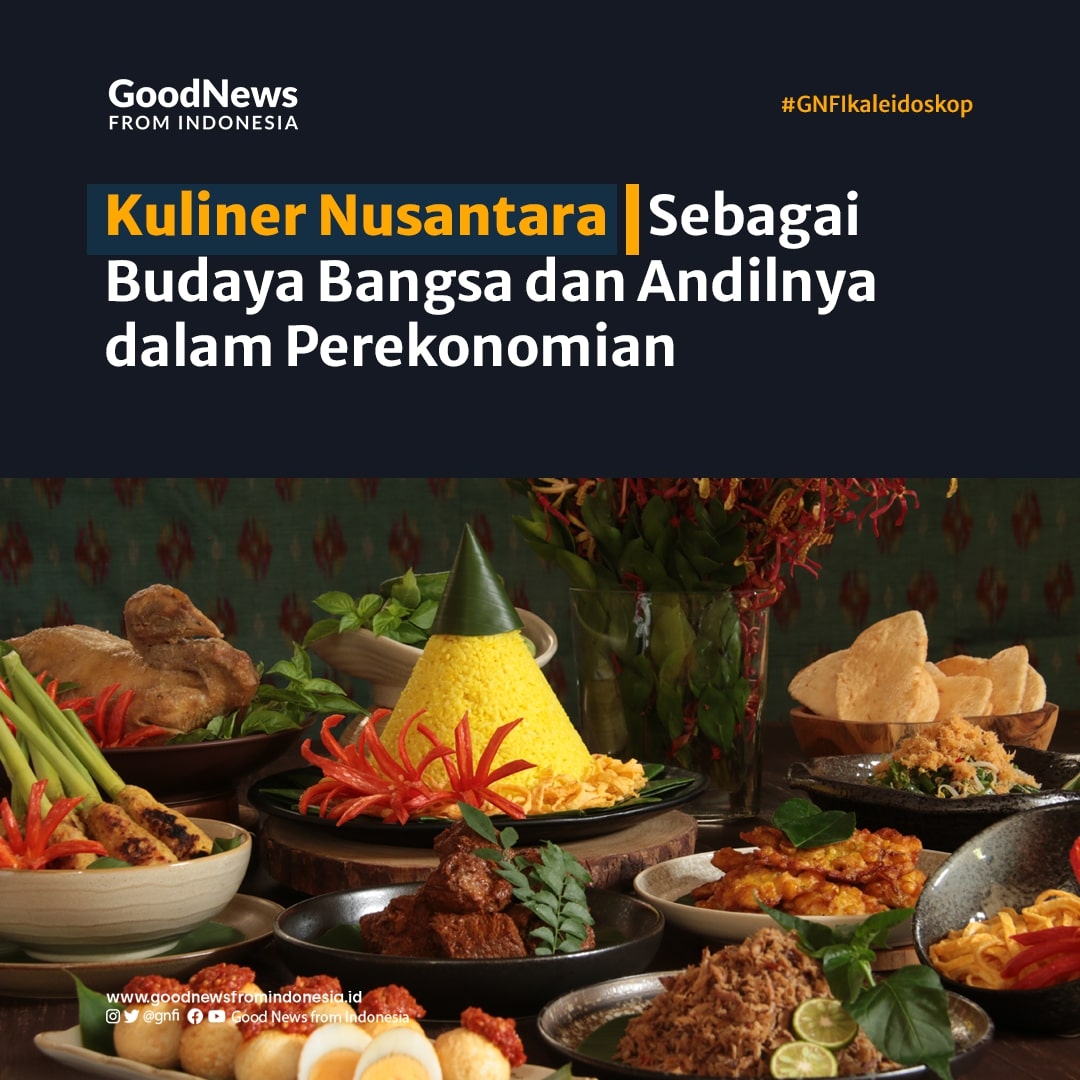 GoodNews
FROM INDONESIA

#GNFIkaleidoskop

Kuliner Nusantara | Sebagai Budaya Bangsa dan Andilnya dalam Perekonomian

www.goodnewsfromindonesia.id
@gnfi Good News from Indonesia