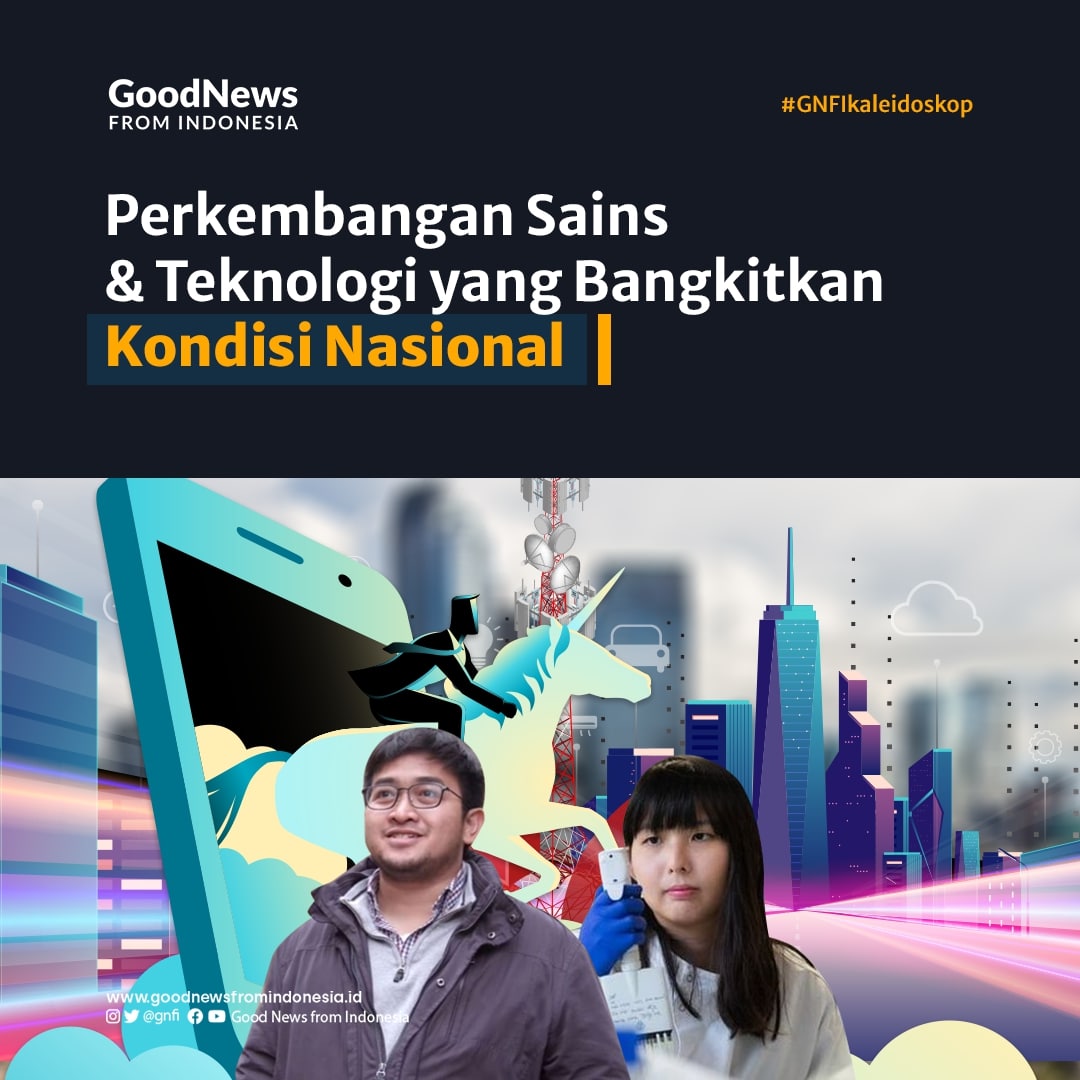 GoodNews
FROM INDONESIA

#GNFIkaleidoskop

Perkembangan Sains & Teknologi yang Bangkitkan Kondisi Nasional

www.goodnewsfromindonesia.id
@gnfi Good News from Indonesia