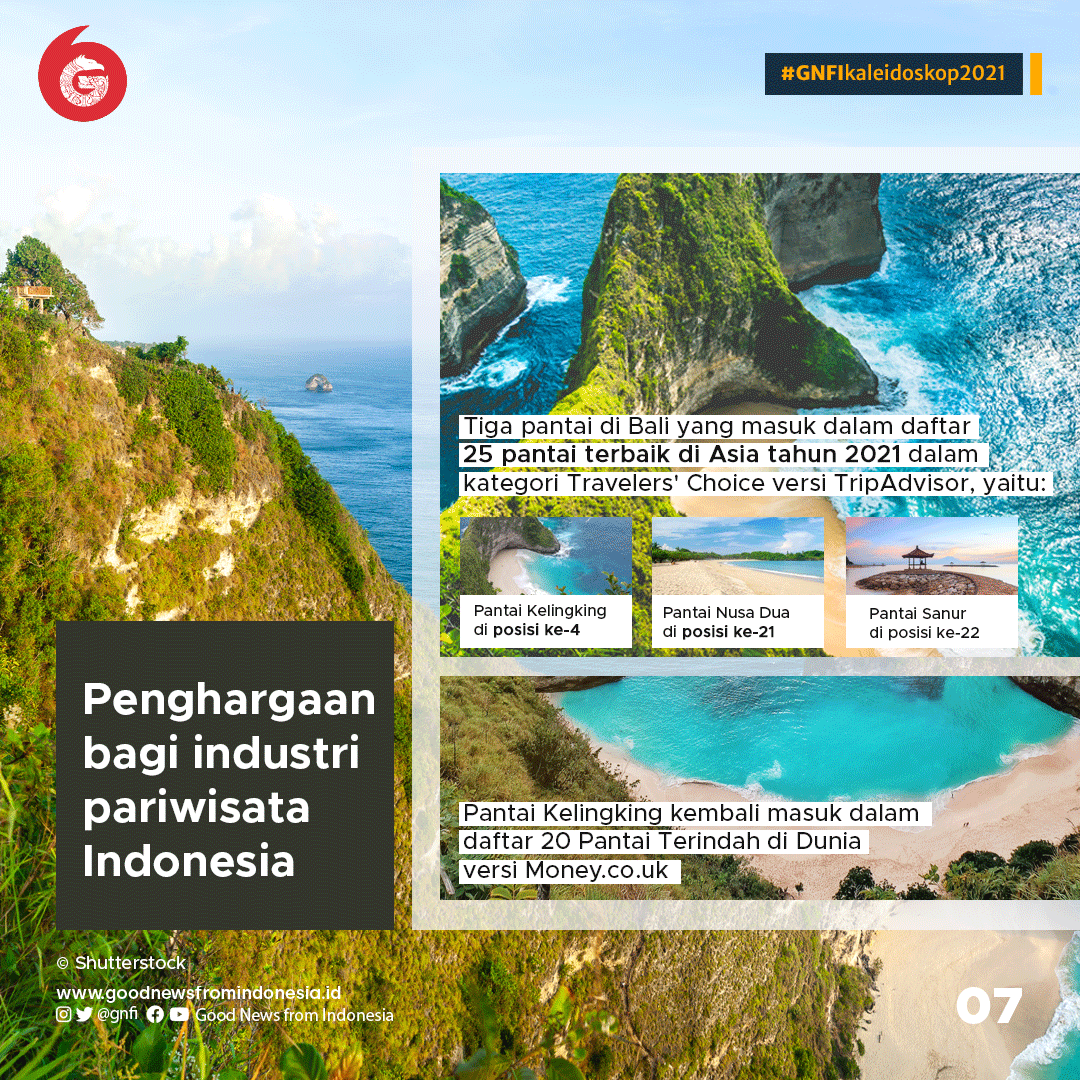 #GNFIkaleidoskop2021

Tiga pantai di Bali yang masuk dalam daftar 25 pantai terbaik di Asia tahun 2021 dalam kategori Travelers' Choice versi TripAdvisor, yaitu:

Pantai Kelingking di posisi ke-4

Pantai Nusa Dua di posisi ke-21

Pantai Sanur di posisi ke-22

Pantai Kelingking kembali masuk dalam daftar 20 Pantai Terindah di Dunia versi Money.co.uk

Penghargaan bagi industri pariwisata Indonesia

© Shutterstock

www.goodnewsfromindonesia.id

@gnfi Good News from Indonesia

07